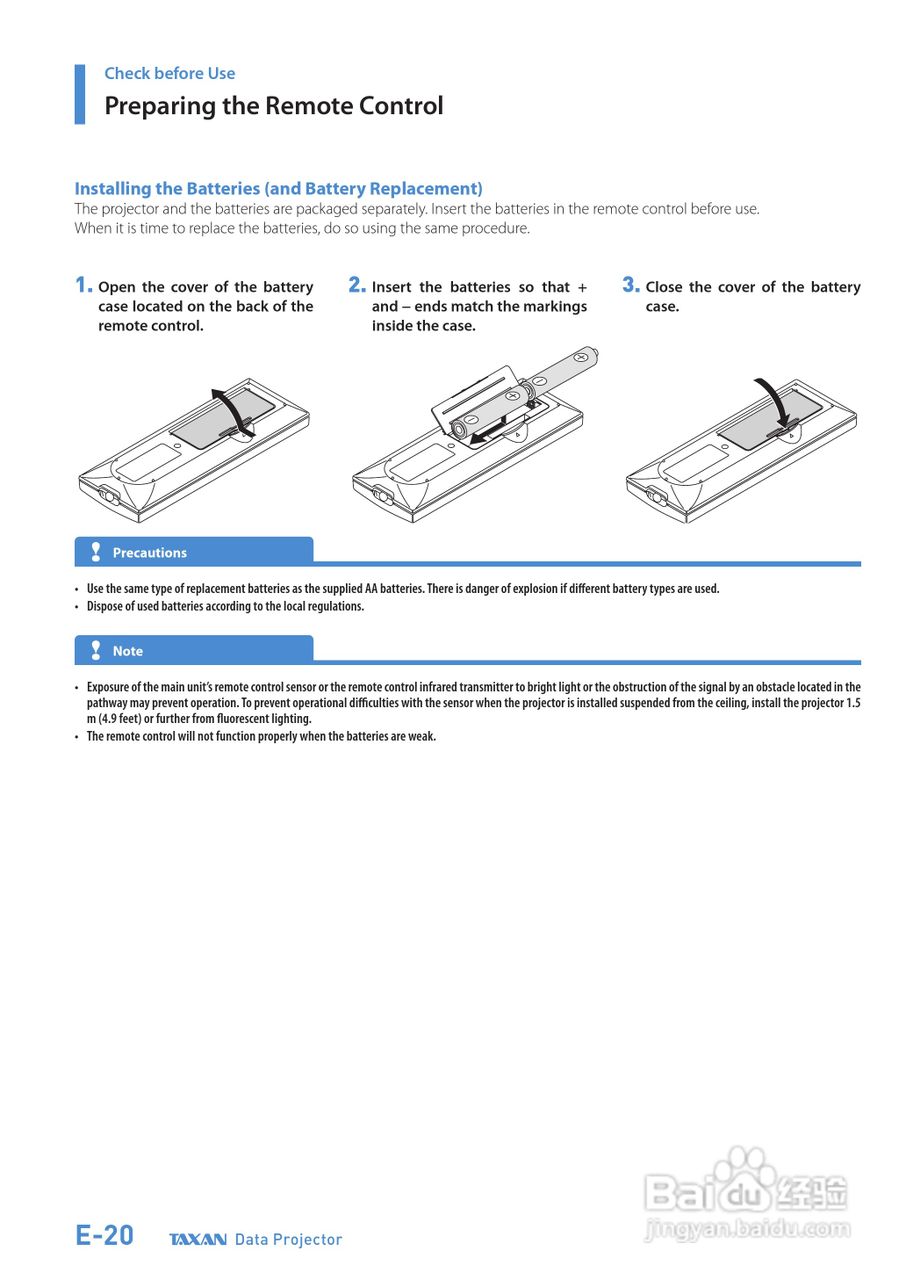 Check before Use

Preparing the Remote Control

Installing the Batteries (and Battery Replacement)

The projector and the batteries are packaged separately. Insert the batteries in the remote control before use. When it is time to replace the batteries, do so using the same procedure.

1. Open the cover of the battery case located on the back of the remote control.

2. Insert the batteries so that + and – ends match the markings inside the case.

3. Close the cover of the battery case.

Precautions

• Use the same type of replacement batteries as the supplied AA batteries. There is danger of explosion if different battery types are used.
• Dispose of used batteries according to the local regulations.

Note

• Exposure of the main unit's remote control sensor or the remote control infrared transmitter to bright light or the obstruction of the signal by an obstacle located in the pathway may prevent operation. To prevent operational difficulties with the sensor when the projector is installed suspended from the ceiling, install the projector 1.5 m (4.9 feet) or further from fluorescent lighting.
• The remote control will not function properly when the batteries are weak.

E-20 TAXAN Data Projector

Baidu经验
jingyan.baidu.com