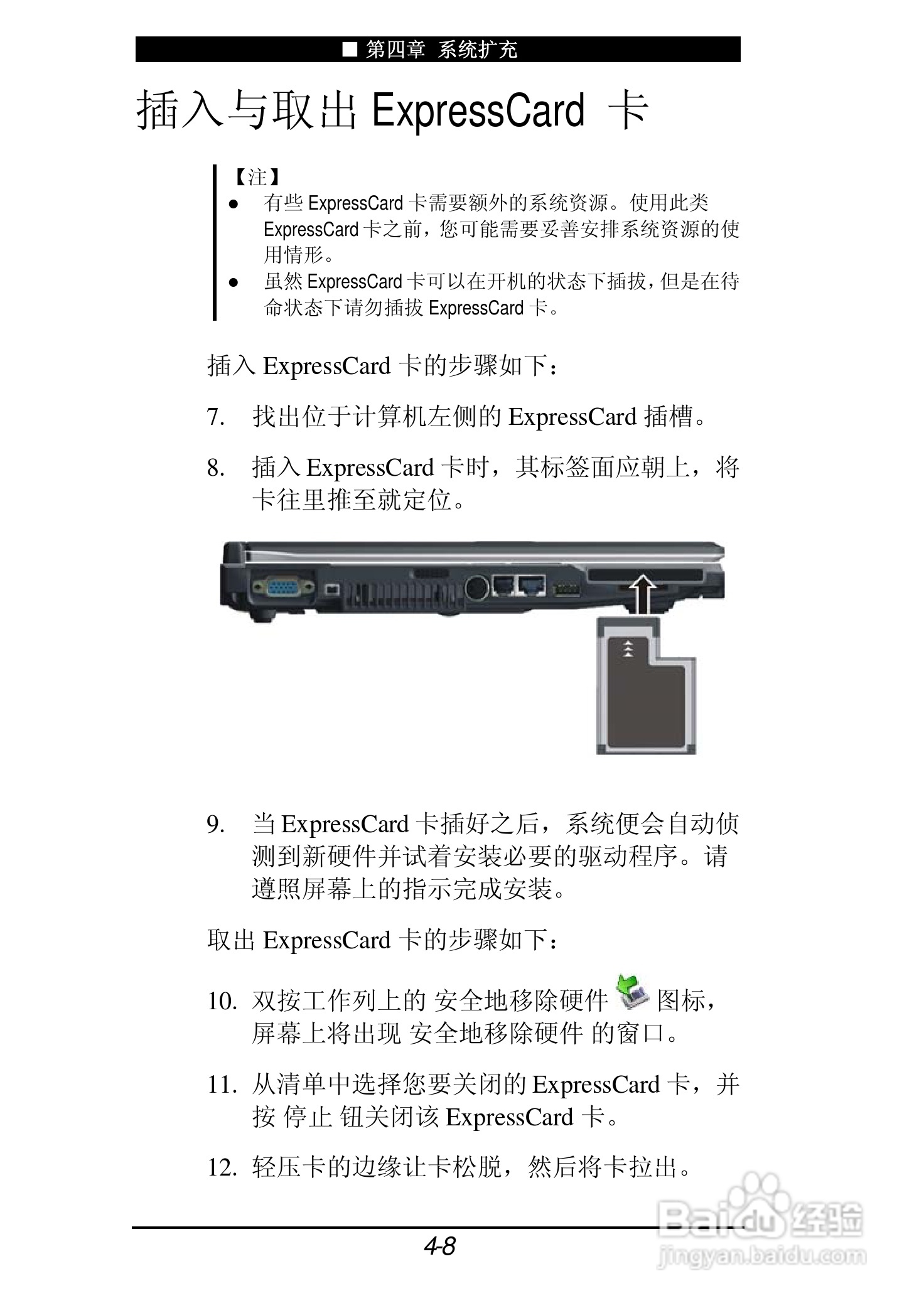 ■ 第四章 系统扩充

插入与取出 ExpressCard 卡

【注】

● 有些 ExpressCard 卡需要额外的系统资源。使用此类 ExpressCard 卡之前，您可能需要妥善安排系统资源的使用情形。

● 虽然 ExpressCard 卡可以在开机的状态下插拔，但是在待命状态下请勿插拔 ExpressCard 卡。

插入 ExpressCard 卡的步骤如下：

7. 找出位于计算机左侧的 ExpressCard 插槽。

8. 插入 ExpressCard 卡时，其标签面应朝上，将卡往里推至就定位。

9. 当 ExpressCard 卡插好之后，系统便会自动侦测到新硬件并试着安装必要的驱动程序。请遵照屏幕上的指示完成安装。

取出 ExpressCard 卡的步骤如下：

10. 双按工作列上的 安全地移除硬件 图标，屏幕上将出现 安全地移除硬件 的窗口。

11. 从清单中选择您要关闭的 ExpressCard 卡，并按 停止 钮关闭该 ExpressCard 卡。

12. 轻压卡的边缘让卡松脱，然后将卡拉出。

4-8

Baidu 经验
jingyan.baidu.com