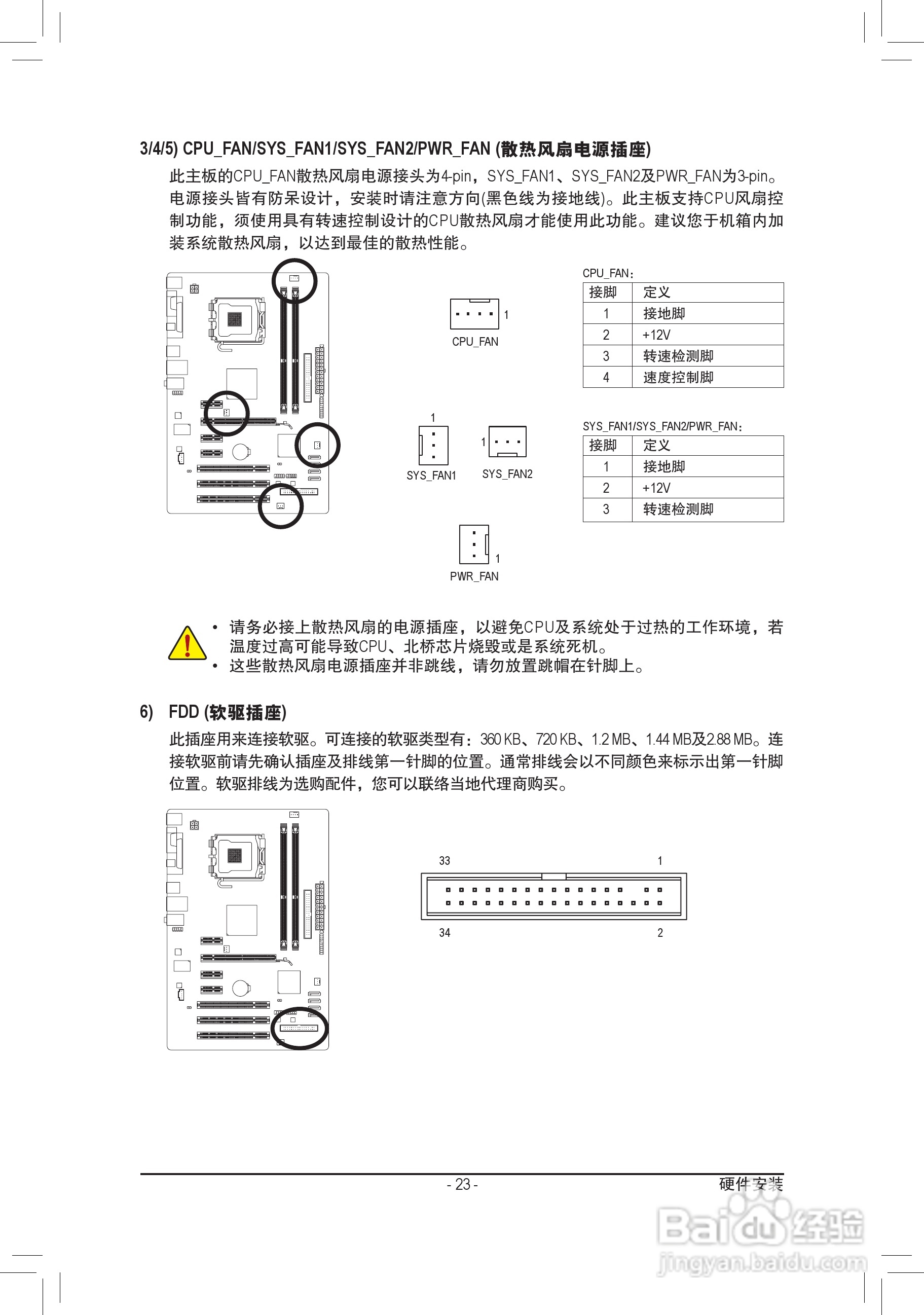 3/4/5) CPU_FAN/SYS_FAN1/SYS_FAN2/PWR_FAN (散热风扇电源插座)

此主板的CPU_FAN散热风扇电源接头为4-pin，SYS_FAN1、SYS_FAN2及PWR_FAN为3-pin。电源接头皆有防呆设计，安装时请注意方向(黑色线为接地线)。此主板支持CPU风扇控制功能，须使用具有转速控制设计的CPU散热风扇才能使用此功能。建议您于机箱内加装系统散热风扇，以达到最佳的散热性能。

1
CPU_FAN

1
SYS_FAN1
1
SYS_FAN2

1
PWR_FAN

CPU_FAN：

| 接脚 | 定义 |
|---|---|
| 1 | 接地脚 |
| 2 | +12V |
| 3 | 转速检测脚 |
| 4 | 速度控制脚 |

SYS_FAN1/SYS_FAN2/PWR_FAN：

| 接脚 | 定义 |
|---|---|
| 1 | 接地脚 |
| 2 | +12V |
| 3 | 转速检测脚 |

• 请务必接上散热风扇的电源插座，以避免CPU及系统处于过热的工作环境，若温度过高可能导致CPU、北桥芯片烧毁或是系统死机。
• 这些散热风扇电源插座并非跳线，请勿放置跳帽在针脚上。

6) FDD (软驱插座)

此插座用来连接软驱。可连接的软驱类型有：360 KB、720 KB、1.2 MB、1.44 MB及2.88 MB。连接软驱前请先确认插座及排线第一针脚的位置。通常排线会以不同颜色来标示出第一针脚位置。软驱排线为选购配件，您可以联络当地代理商购买。

33
1
34
2

- 23 -
硬件安装

Baidu经验
jingyan.baidu.com