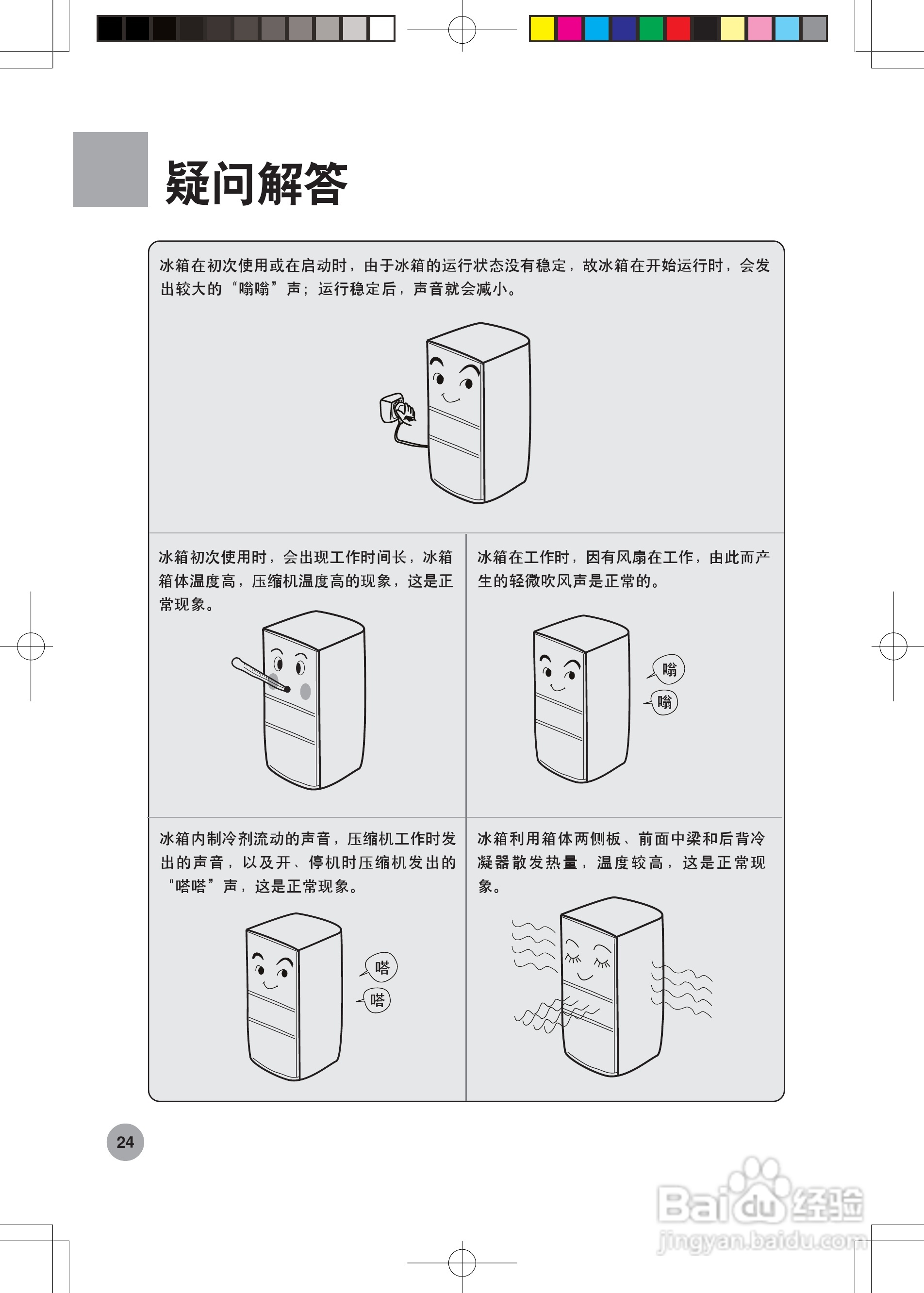 疑问解答

冰箱在初次使用或在启动时，由于冰箱的运行状态没有稳定，故冰箱在开始运行时，会发出较大的“嗡嗡”声；运行稳定后，声音就会减小。

冰箱初次使用时，会出现工作时间长，冰箱箱体温度高，压缩机温度高的现象，这是正常现象。

冰箱在工作时，因有风扇在工作，由此而产生的轻微吹风声是正常的。

嗡

嗡

冰箱内制冷剂流动的声音，压缩机工作时发出的声音，以及开、停机时压缩机发出的“嗒嗒”声，这是正常现象。

嗒

嗒

冰箱利用箱体两侧板、前面中梁和后背冷凝器散发热量，温度较高，这是正常现象。

24

Baidu经验
jingyan.baidu.com