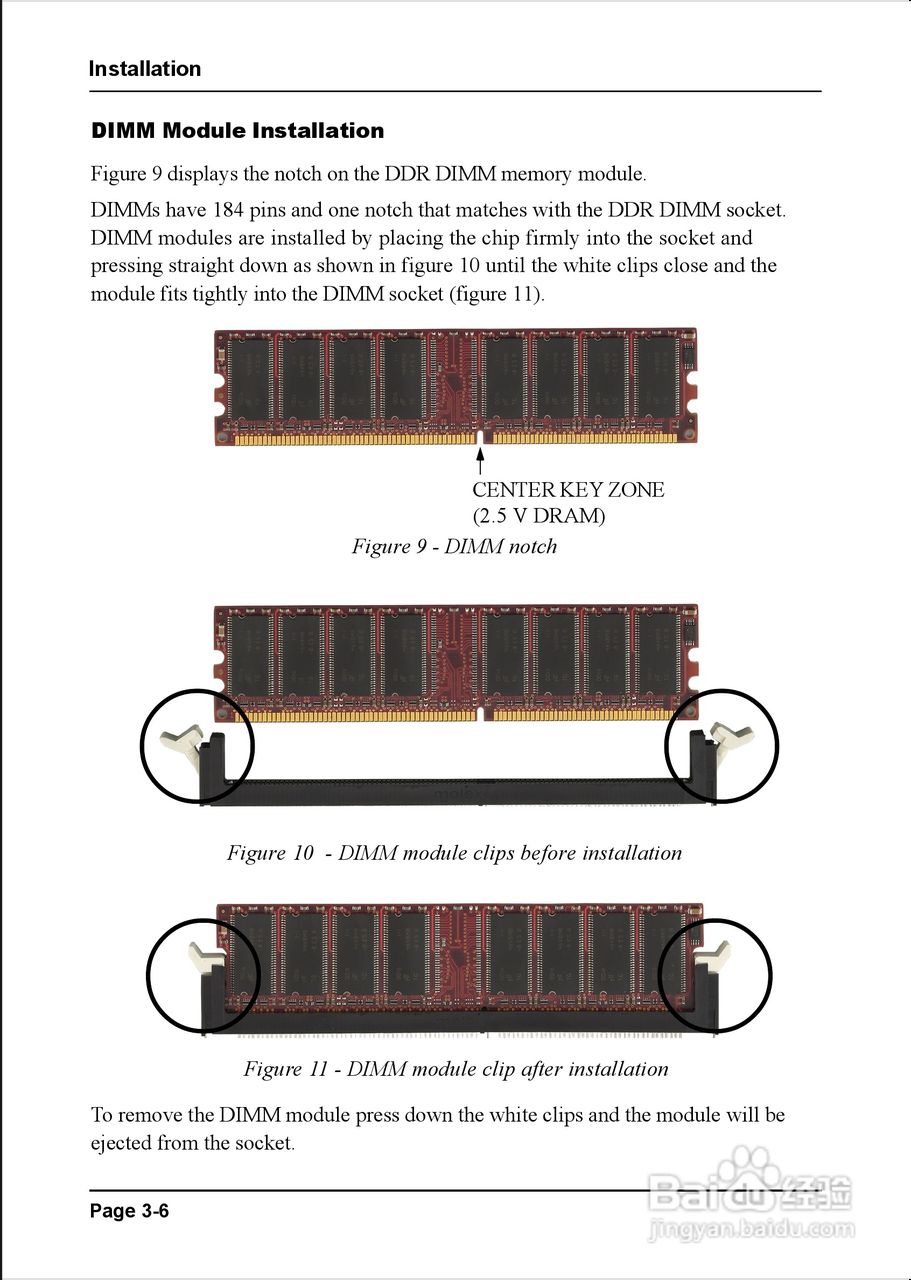 Installation

DIMM Module Installation

Figure 9 displays the notch on the DDR DIMM memory module.

DIMMs have 184 pins and one notch that matches with the DDR DIMM socket. DIMM modules are installed by placing the chip firmly into the socket and pressing straight down as shown in figure 10 until the white clips close and the module fits tightly into the DIMM socket (figure 11).

CENTER KEY ZONE
(2.5 V DRAM)

Figure 9 - DIMM notch

Figure 10 - DIMM module clips before installation

Figure 11 - DIMM module clip after installation

To remove the DIMM module press down the white clips and the module will be ejected from the socket.

Page 3-6

Baidu经验
jingyan.baidu.com