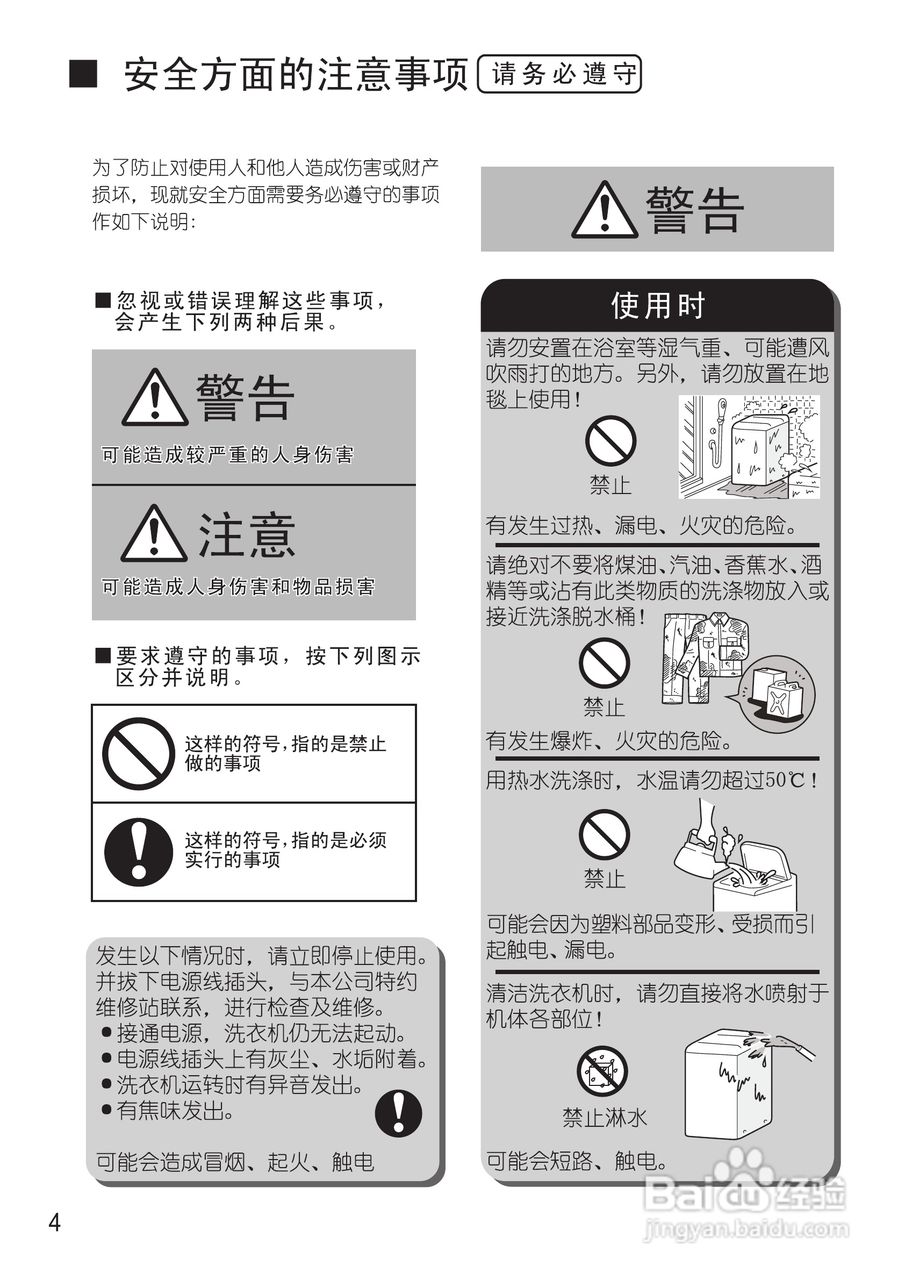 ■ 安全方面的注意事项 请务必遵守

为了防止对使用人和他人造成伤害或财产损坏，现就安全方面需要务必遵守的事项作如下说明：

■ 忽视或错误理解这些事项，会产生下列两种后果。

警告
可能造成较严重的人身伤害

注意
可能造成人身伤害和物品损害

■ 要求遵守的事项，按下列图示区分并说明。

这样的符号，指的是禁止做的事项

这样的符号，指的是必须实行的事项

发生以下情况时，请立即停止使用。并拔下电源线插头，与本公司特约维修站联系，进行检查及维修。
● 接通电源，洗衣机仍无法起动。
● 电源线插头上有灰尘、水垢附着。
● 洗衣机运转时有异音发出。
● 有焦味发出。

可能会造成冒烟、起火、触电

警告

使用时

请勿安置在浴室等湿气重、可能遭风吹雨打的地方。另外，请勿放置在地毯上使用！
禁止
有发生过热、漏电、火灾的危险。

请绝对不要将煤油、汽油、香蕉水、酒精等或沾有此类物质的洗涤物放入或接近洗涤脱水桶！
禁止
有发生爆炸、火灾的危险。

用热水洗涤时，水温请勿超过50℃！
禁止
可能会因为塑料部品变形、受损而引起触电、漏电。

清洁洗衣机时，请勿直接将水喷射于机体各部位！
禁止淋水
可能会短路、触电。

4

Baidu 经验
jingyan.baidu.com