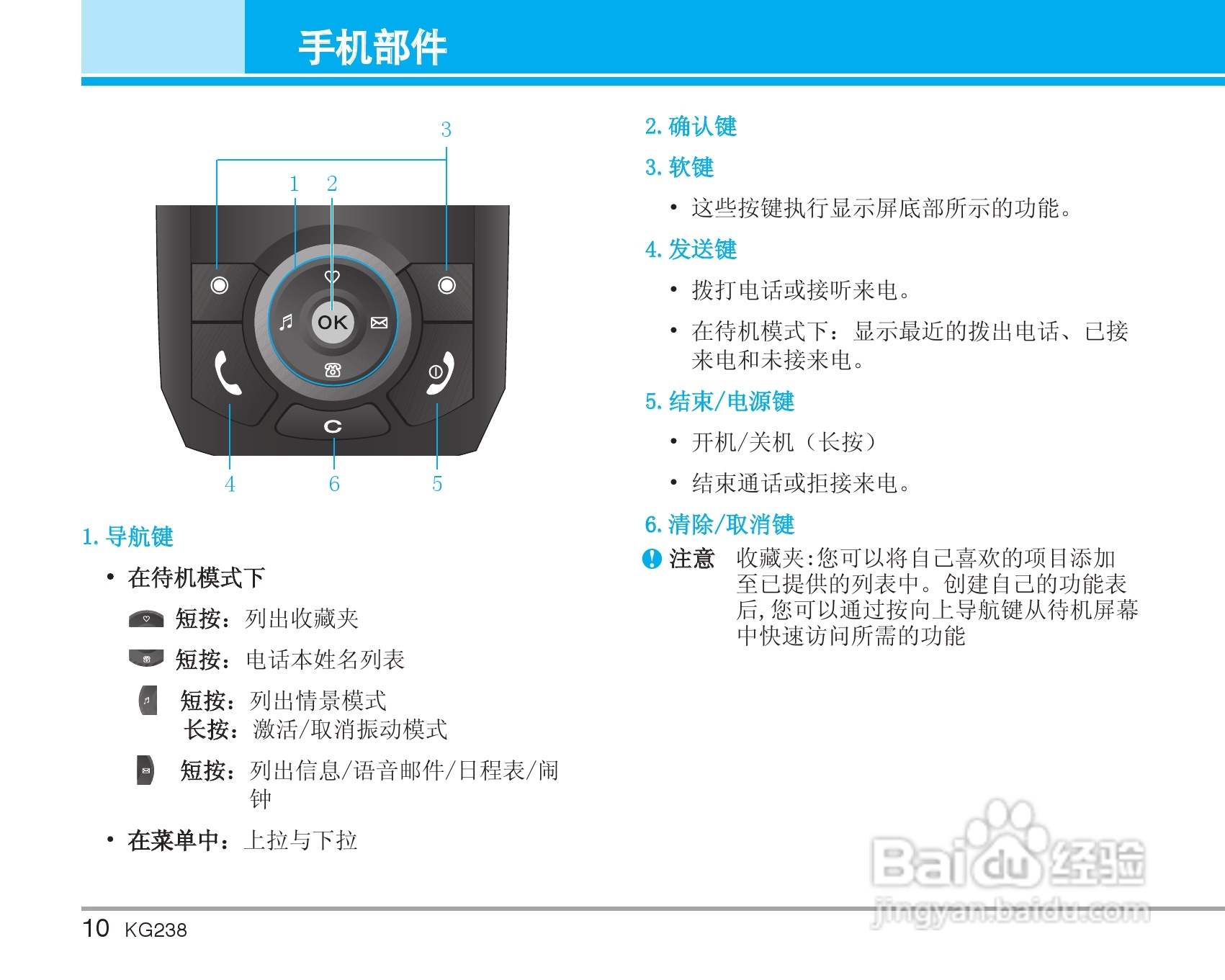 手机部件

3

1 2

OK

C

4 6 5

1. 导航键

• 在待机模式下

短按：列出收藏夹

短按：电话本姓名列表

短按：列出情景模式
长按：激活/取消振动模式

短按：列出信息/语音邮件/日程表/闹钟

• 在菜单中：上拉与下拉

2. 确认键

3. 软键

• 这些按键执行显示屏底部所示的功能。

4. 发送键

• 拨打电话或接听来电。

• 在待机模式下：显示最近的拨出电话、已接来电和未接来电。

5. 结束/电源键

• 开机/关机（长按）

• 结束通话或拒接来电。

6. 清除/取消键

注意 收藏夹:您可以将自己喜欢的项目添加至已提供的列表中。创建自己的功能表后,您可以通过按向上导航键从待机屏幕中快速访问所需的功能

Baidu经验
jingyan.baidu.com

10 KG238