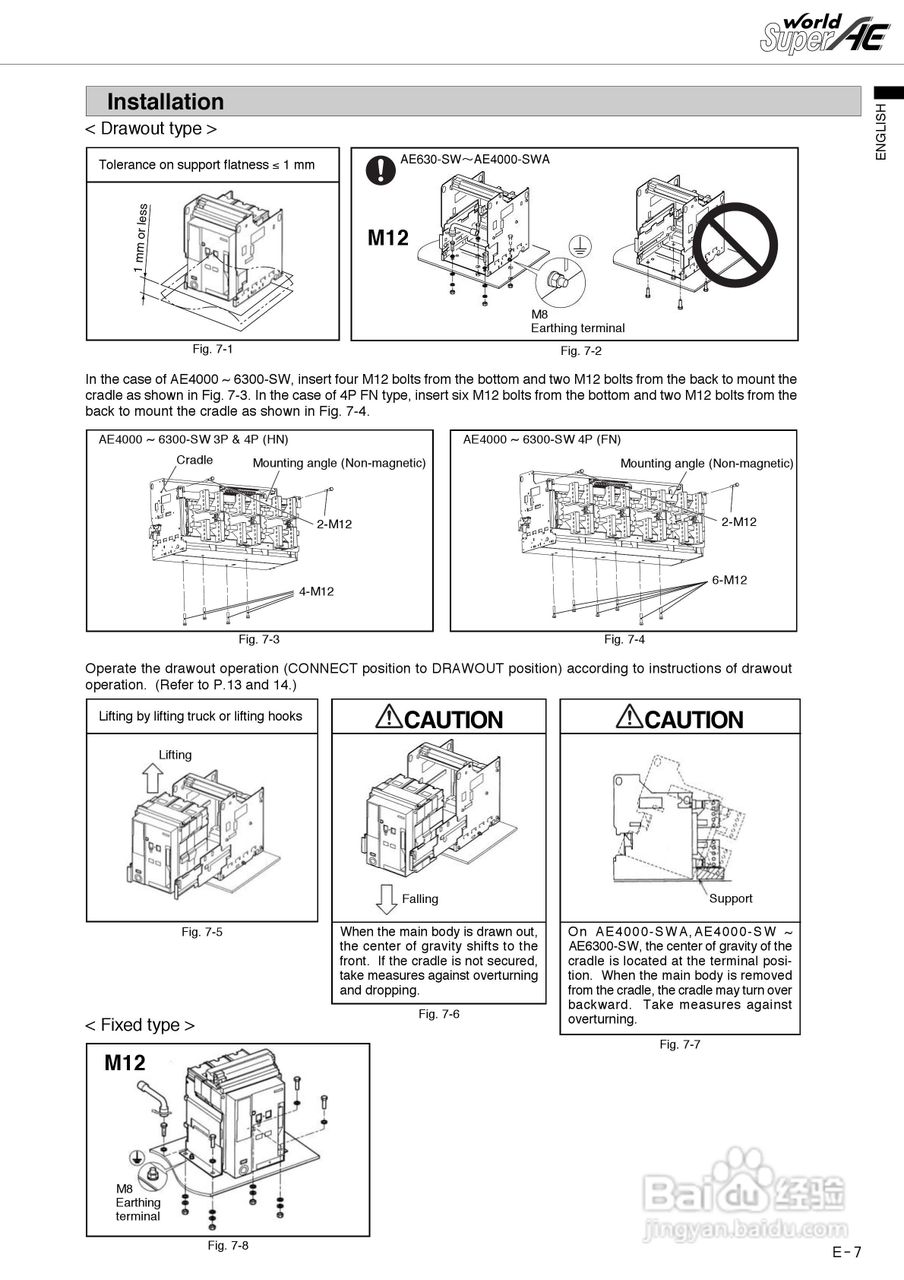 World Super AE

ENGLISH

Installation

< Drawout type >

Tolerance on support flatness ≤ 1 mm

1 mm or less

Fig. 7-1

AE630-SW～AE4000-SWA

M12

M8
Earthing terminal

Fig. 7-2

In the case of AE4000 ~ 6300-SW, insert four M12 bolts from the bottom and two M12 bolts from the back to mount the cradle as shown in Fig. 7-3. In the case of 4P FN type, insert six M12 bolts from the bottom and two M12 bolts from the back to mount the cradle as shown in Fig. 7-4.

AE4000 ~ 6300-SW 3P & 4P (HN)

Cradle

Mounting angle (Non-magnetic)

2-M12

4-M12

Fig. 7-3

AE4000 ~ 6300-SW 4P (FN)

Mounting angle (Non-magnetic)

2-M12

6-M12

Fig. 7-4

Operate the drawout operation (CONNECT position to DRAWOUT position) according to instructions of drawout operation. (Refer to P.13 and 14.)

Lifting by lifting truck or lifting hooks

Lifting

Fig. 7-5

CAUTION

Falling

When the main body is drawn out, the center of gravity shifts to the front. If the cradle is not secured, take measures against overturning and dropping.

Fig. 7-6

CAUTION

Support

On AE4000-SWA, AE4000-SW ~ AE6300-SW, the center of gravity of the cradle is located at the terminal position. When the main body is removed from the cradle, the cradle may turn over backward. Take measures against overturning.

Fig. 7-7

< Fixed type >

M12

M8
Earthing terminal

Fig. 7-8

Baidu经验
jingyan.baidu.com

E-7