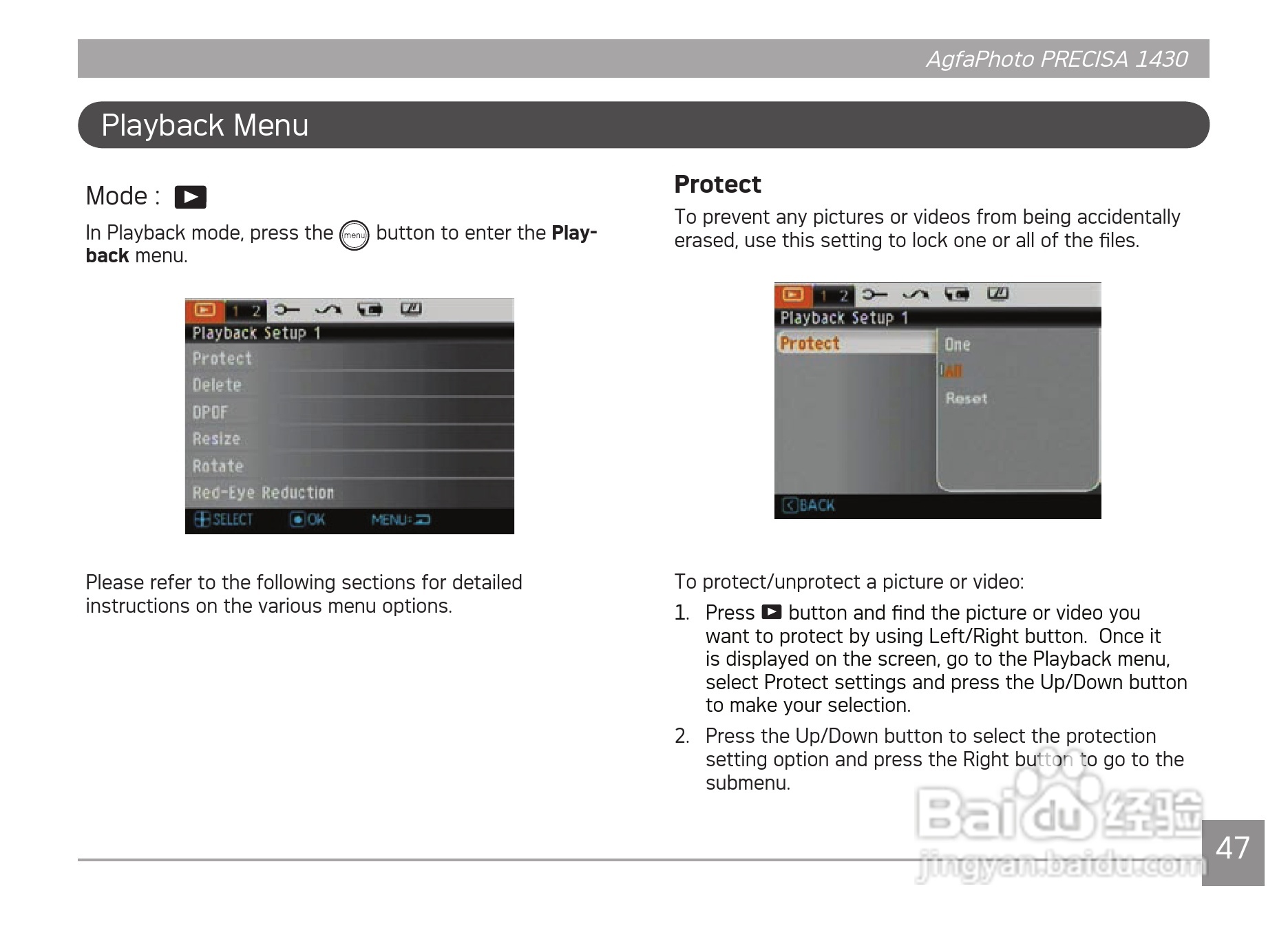 AgfaPhoto PRECISA 1430

Playback Menu

Mode :

In Playback mode, press the menu button to enter the **Playback** menu.

1 2
Playback Setup 1
Protect
Delete
DPOF
Resize
Rotate
Red-Eye Reduction
SELECT OK MENU:

Please refer to the following sections for detailed instructions on the various menu options.

**Protect**

To prevent any pictures or videos from being accidentally erased, use this setting to lock one or all of the files.

1 2
Playback Setup 1
Protect
One
All
Reset
BACK

To protect/unprotect a picture or video:

1. Press button and find the picture or video you want to protect by using Left/Right button. Once it is displayed on the screen, go to the Playback menu, select Protect settings and press the Up/Down button to make your selection.

2. Press the Up/Down button to select the protection setting option and press the Right button to go to the submenu.

Baidu 经验
jingyan.baidu.com

47