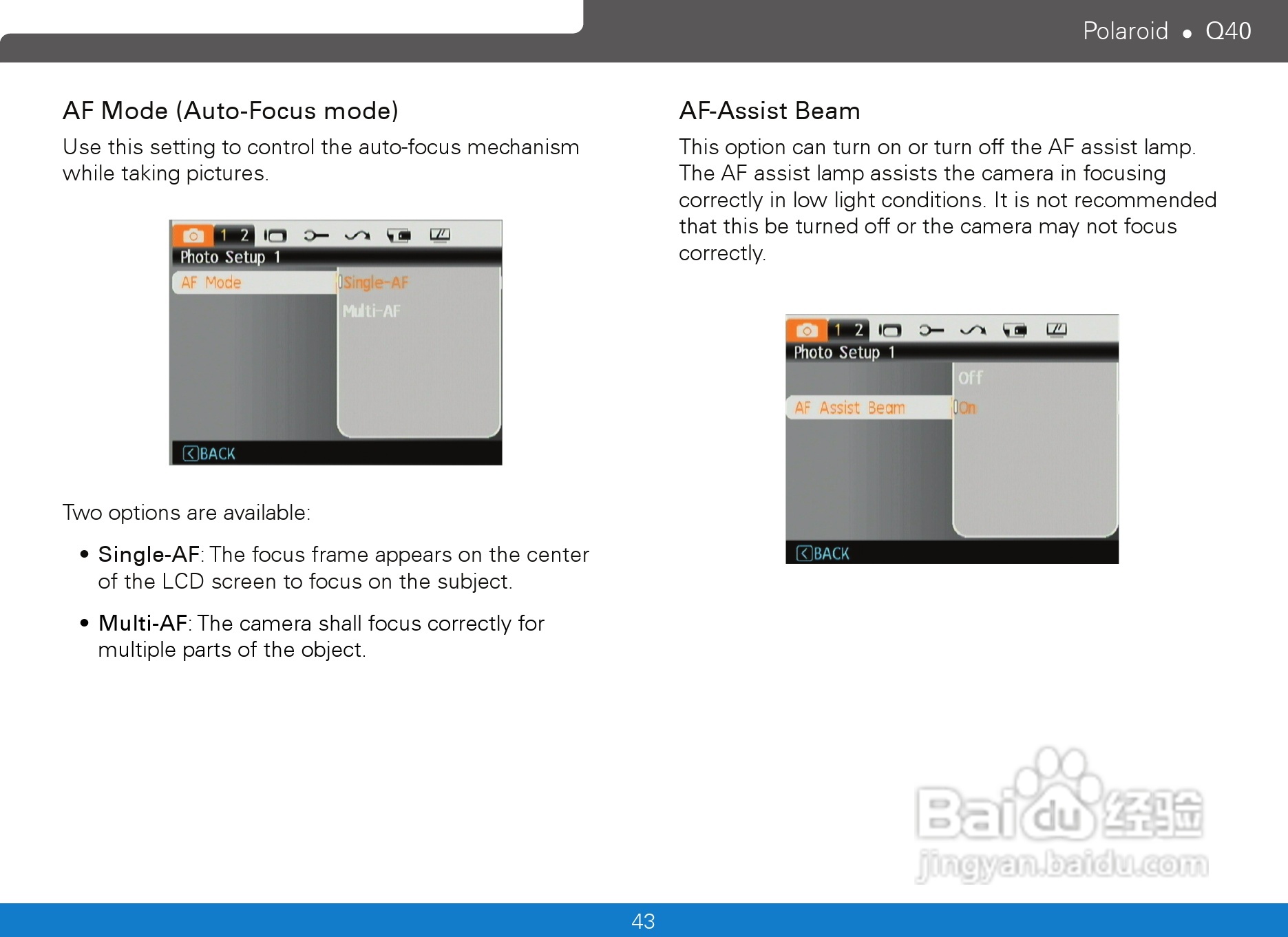 Polaroid • Q40

AF Mode (Auto-Focus mode)

Use this setting to control the auto-focus mechanism while taking pictures.

1 2

Photo Setup 1

AF Mode

Single-AF

Multi-AF

BACK

Two options are available:

• Single-AF: The focus frame appears on the center of the LCD screen to focus on the subject.

• Multi-AF: The camera shall focus correctly for multiple parts of the object.

AF-Assist Beam

This option can turn on or turn off the AF assist lamp. The AF assist lamp assists the camera in focusing correctly in low light conditions. It is not recommended that this be turned off or the camera may not focus correctly.

1 2

Photo Setup 1

Off

AF Assist Beam

On

BACK

Baidu 经验

jingyan.baidu.com

43