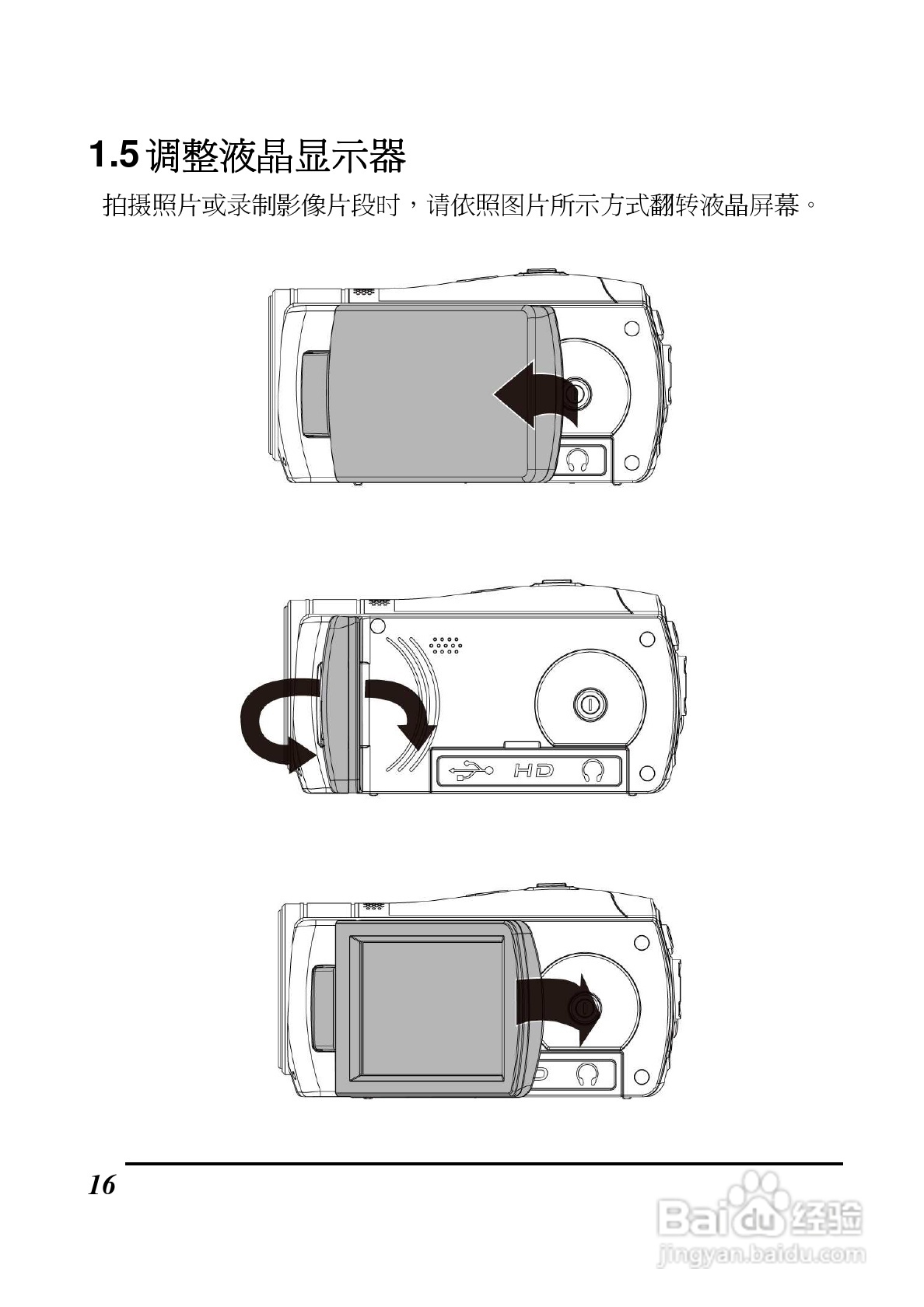 1.5 调整液晶显示器

拍摄照片或录制影像片段时，请依照图片所示方式翻转液晶屏幕。

HD

16

Baidu 经验
jingyan.baidu.com