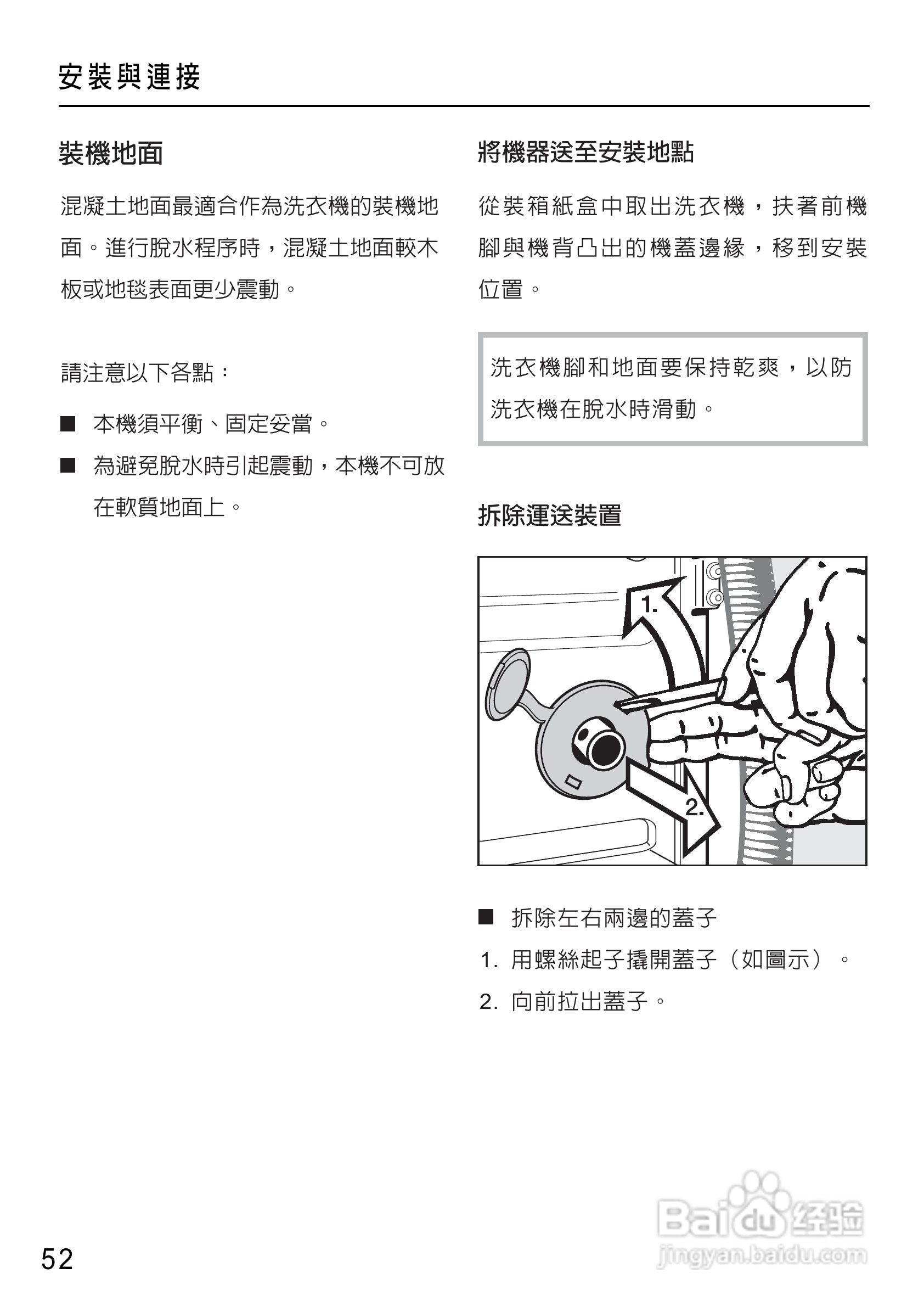 安裝與連接

裝機地面

混凝土地面最適合作為洗衣機的裝機地面。進行脫水程序時，混凝土地面較木板或地毯表面更少震動。

請注意以下各點：

■ 本機須平衡、固定妥當。

■ 為避免脫水時引起震動，本機不可放在軟質地面上。

將機器送至安裝地點

從裝箱紙盒中取出洗衣機，扶著前機腳與機背凸出的機蓋邊緣，移到安裝位置。

洗衣機腳和地面要保持乾爽，以防洗衣機在脫水時滑動。

拆除運送裝置

1.

2.

■ 拆除左右兩邊的蓋子

1. 用螺絲起子撬開蓋子（如圖示）。

2. 向前拉出蓋子。

52

Baidu 经验
jingyan.baidu.com