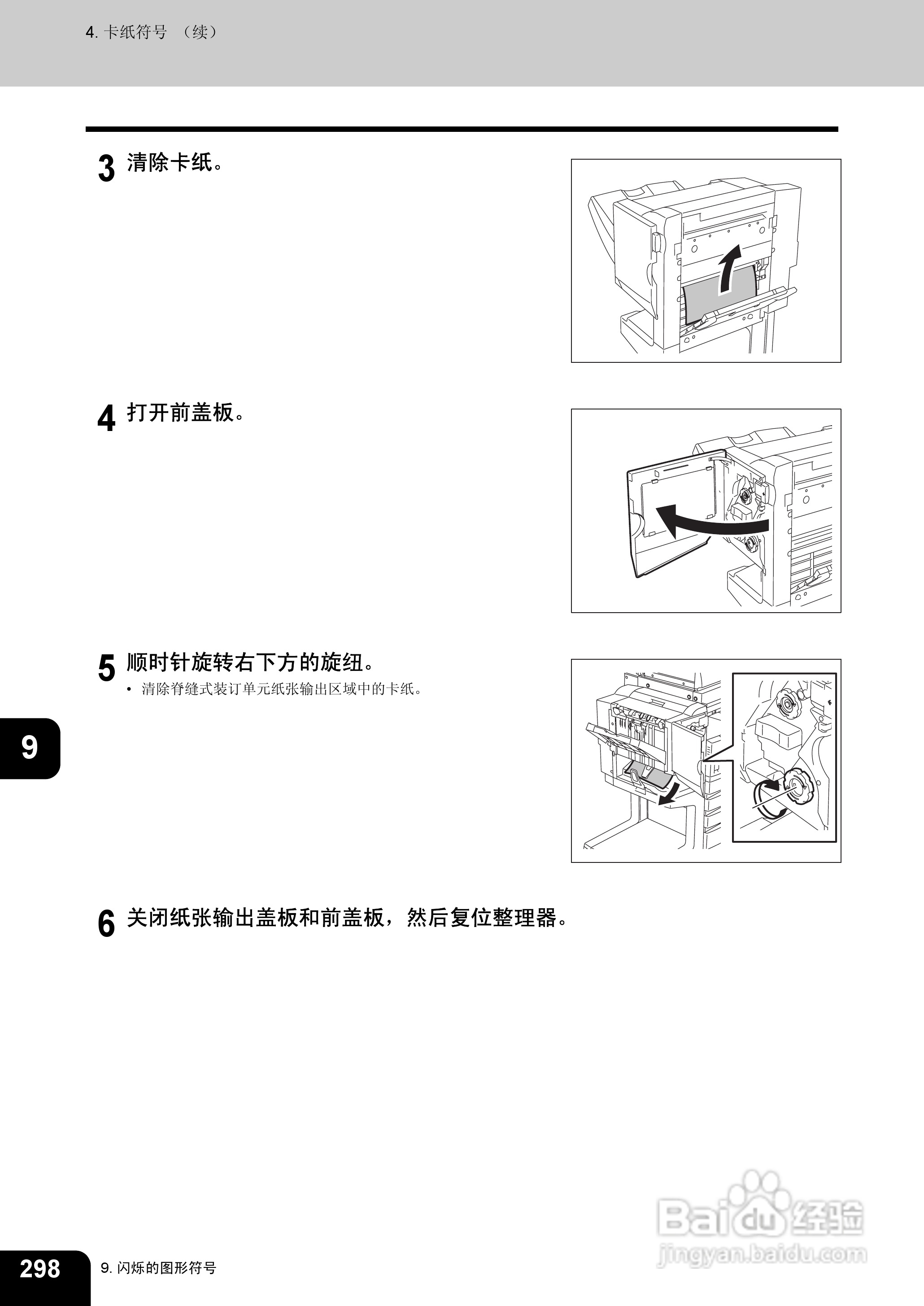 4. 卡纸符号 （续）

3 清除卡纸。

4 打开前盖板。

5 顺时针旋转右下方的旋纽。

• 清除脊缝式装订单元纸张输出区域中的卡纸。

9

6 关闭纸张输出盖板和前盖板，然后复位整理器。

Baidu 经验
jingyan.baidu.com

298 9. 闪烁的图形符号