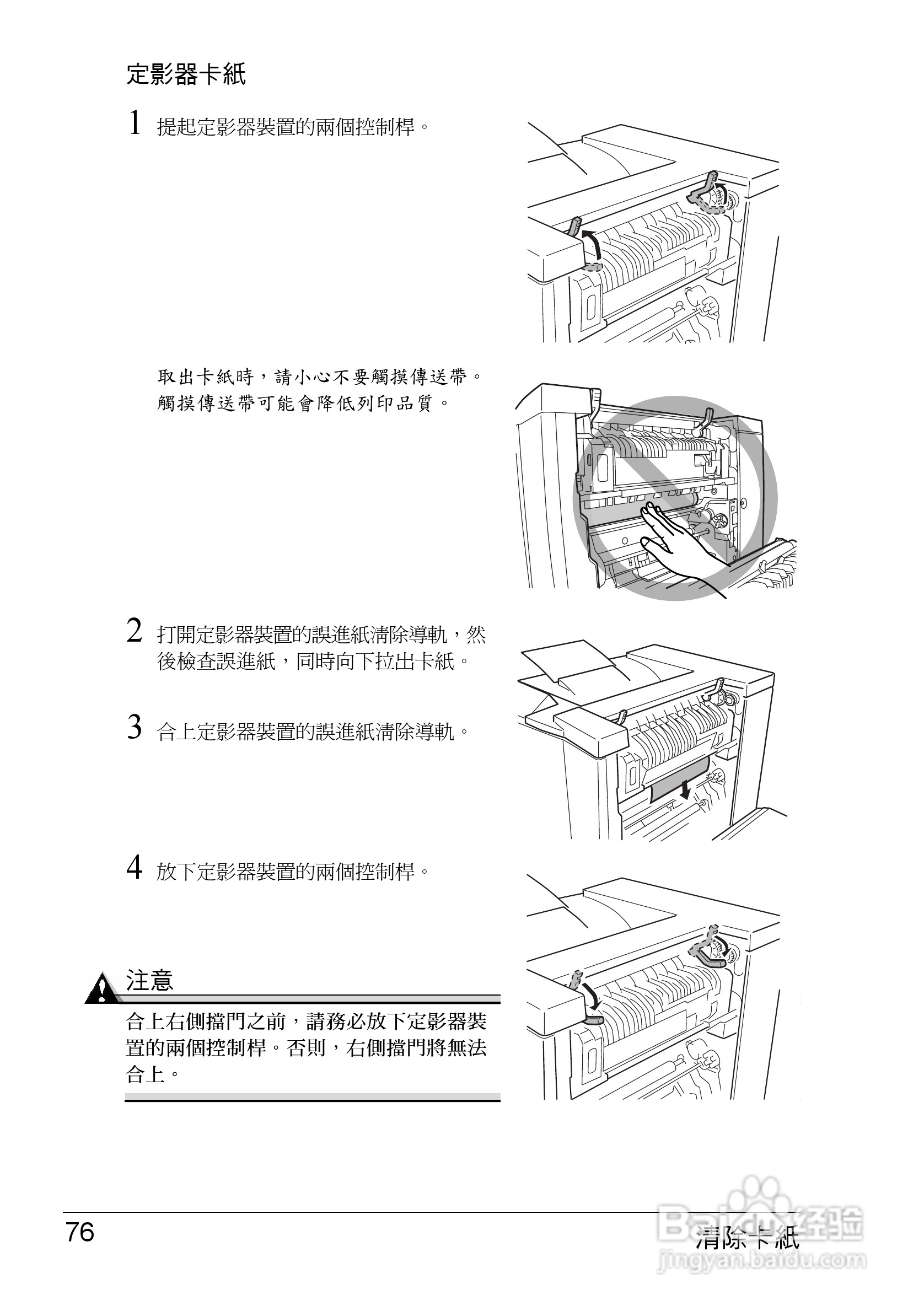 定影器卡紙

1 提起定影器裝置的兩個控制桿。

取出卡紙時，請小心不要觸摸傳送帶。觸摸傳送帶可能會降低列印品質。

2 打開定影器裝置的誤進紙清除導軌，然後檢查誤進紙，同時向下拉出卡紙。

3 合上定影器裝置的誤進紙清除導軌。

4 放下定影器裝置的兩個控制桿。

注意

合上右側擋門之前，請務必放下定影器裝置的兩個控制桿。否則，右側擋門將無法合上。

76

清除卡紙

Baidu经验
jingyan.baidu.com