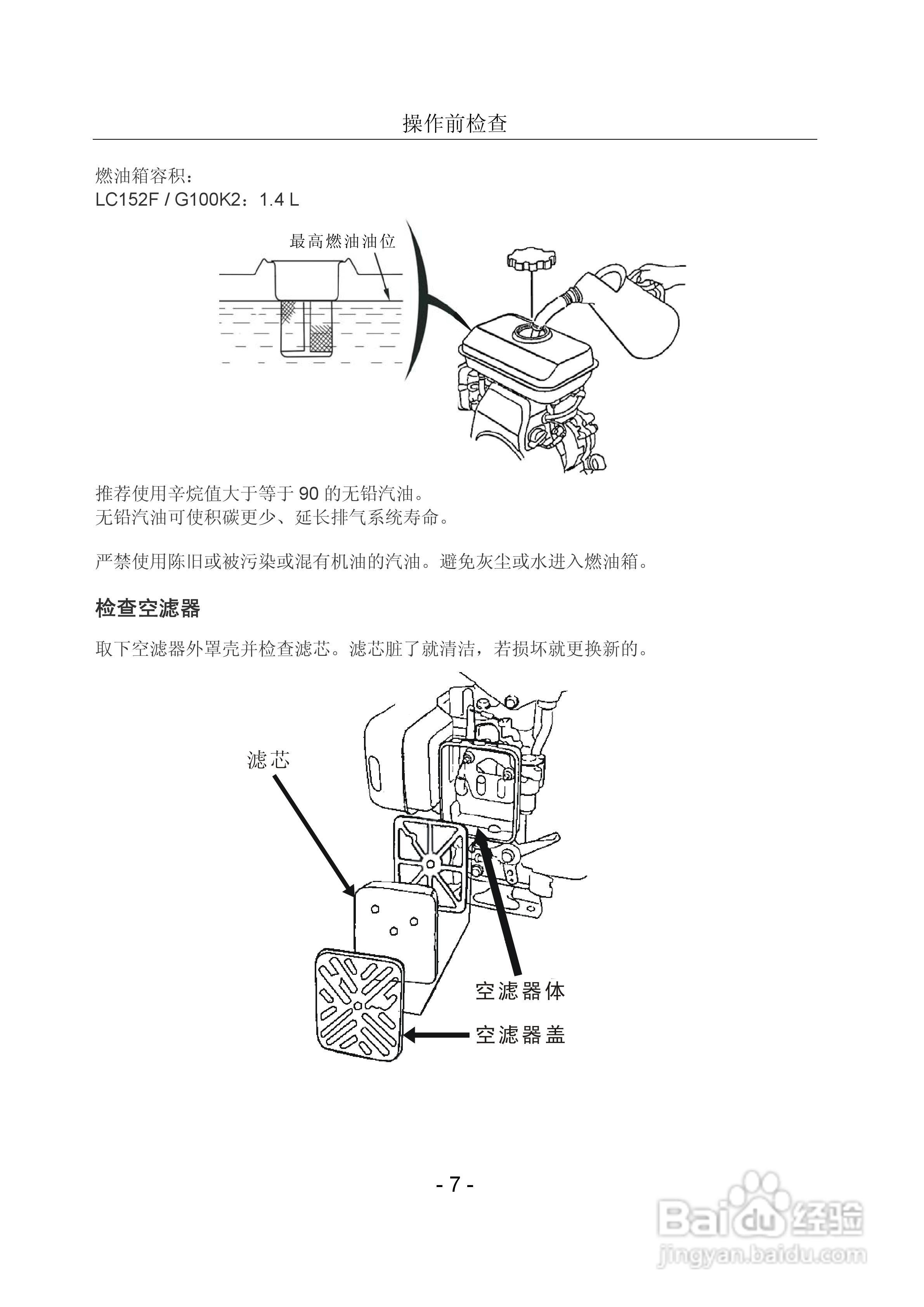 操作前检查

燃油箱容积：
LC152F / G100K2：1.4 L

最高燃油油位

推荐使用辛烷值大于等于 90 的无铅汽油。
无铅汽油可使积碳更少、延长排气系统寿命。

严禁使用陈旧或被污染或混有机油的汽油。避免灰尘或水进入燃油箱。

检查空滤器

取下空滤器外罩壳并检查滤芯。滤芯脏了就清洁，若损坏就更换新的。

滤芯

空滤器体

空滤器盖

- 7 -

Baidu 经验
jingyan.baidu.com