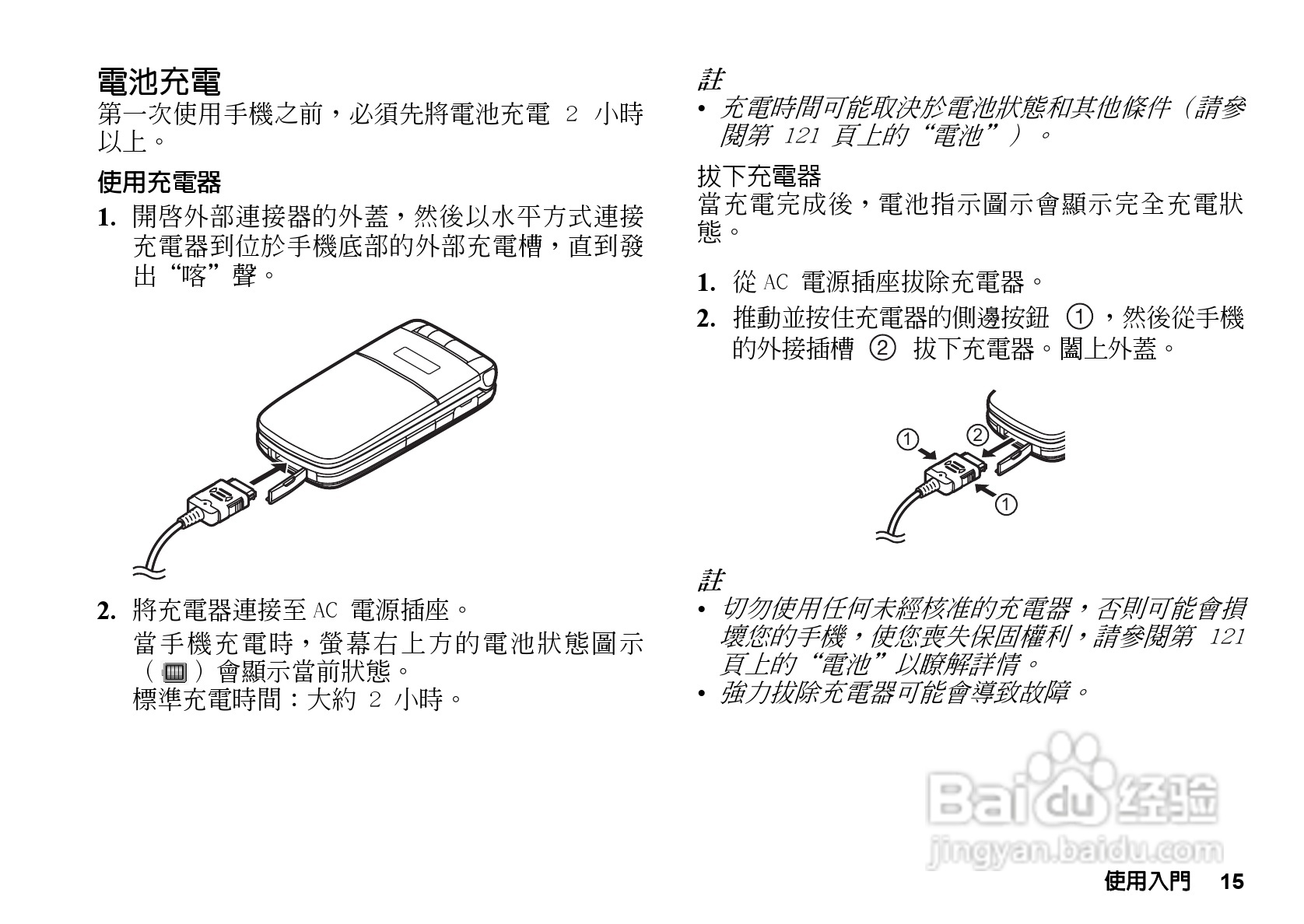 電池充電
第一次使用手機之前，必須先將電池充電 2 小時以上。

使用充電器

1. 開啓外部連接器的外蓋，然後以水平方式連接充電器到位於手機底部的外部充電槽，直到發出“喀”聲。

2. 將充電器連接至 AC 電源插座。
當手機充電時，螢幕右上方的電池狀態圖示（ ）會顯示當前狀態。
標準充電時間：大約 2 小時。

註
• 充電時間可能取決於電池狀態和其他條件（請參閱第 121 頁上的“電池”）。

拔下充電器
當充電完成後，電池指示圖示會顯示完全充電狀態。

1. 從 AC 電源插座拔除充電器。
2. 推動並按住充電器的側邊按鈕 ①，然後從手機的外接插槽 ② 拔下充電器。闔上外蓋。

①
②
①

註
• 切勿使用任何未經核准的充電器，否則可能會損壞您的手機，使您喪失保固權利，請參閱第 121 頁上的“電池”以瞭解詳情。
• 強力拔除充電器可能會導致故障。

Baidu 经验
jingyan.baidu.com

使用入門 15