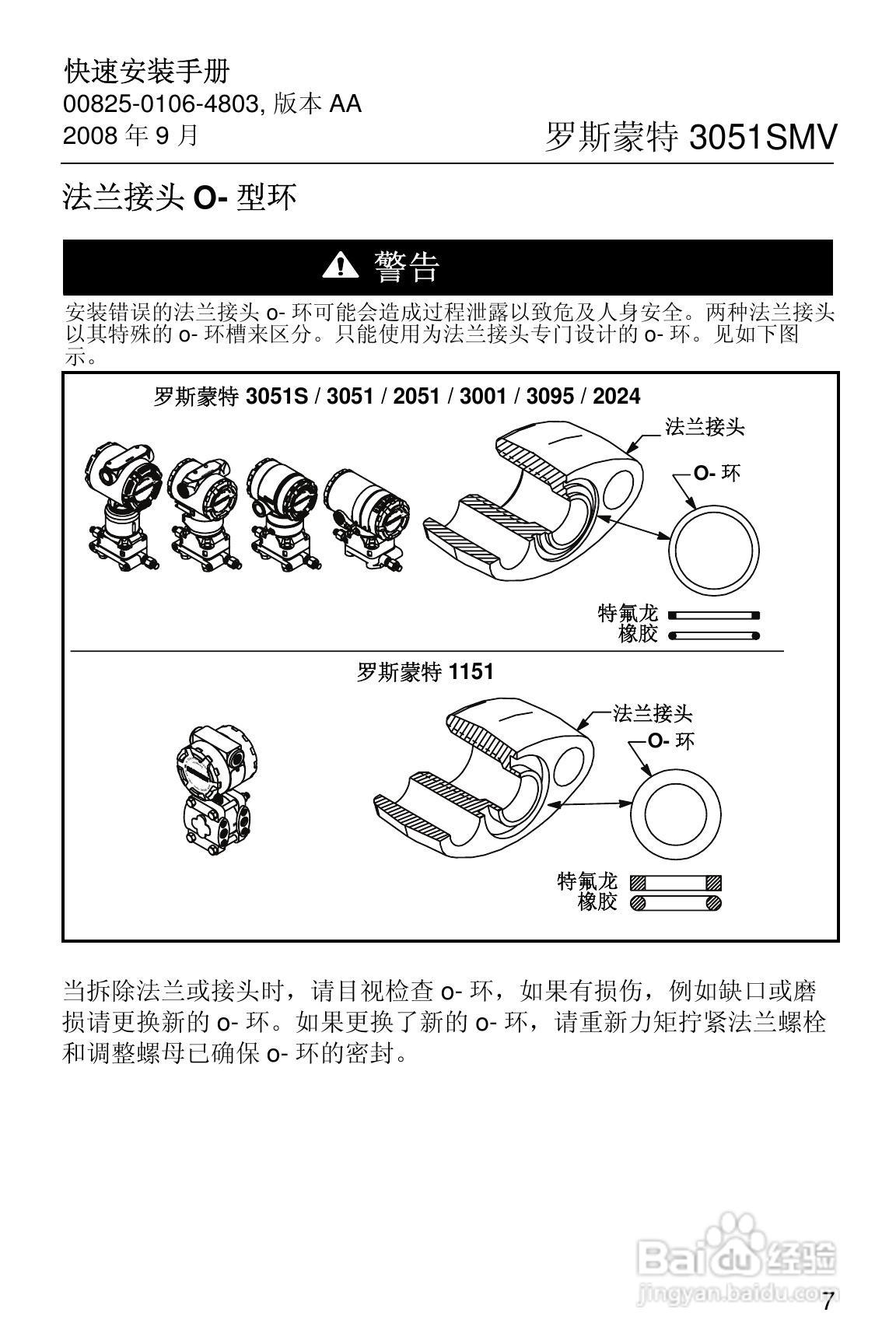 快速安装手册
00825-0106-4803, 版本 AA
2008 年 9 月

罗斯蒙特 3051SMV

法兰接头 O- 型环

警告

安装错误的法兰接头 o- 环可能会造成过程泄露以致危及人身安全。两种法兰接头以其特殊的 o- 环槽来区分。只能使用为法兰接头专门设计的 o- 环。见如下图示。

罗斯蒙特 3051S / 3051 / 2051 / 3001 / 3095 / 2024

法兰接头

O- 环

特氟龙
橡胶

罗斯蒙特 1151

法兰接头

O- 环

特氟龙
橡胶

当拆除法兰或接头时，请目视检查 o- 环，如果有损伤，例如缺口或磨损请更换新的 o- 环。如果更换了新的 o- 环，请重新力矩拧紧法兰螺栓和调整螺母已确保 o- 环的密封。

Baidu 经验
jingyan.baidu.com

7