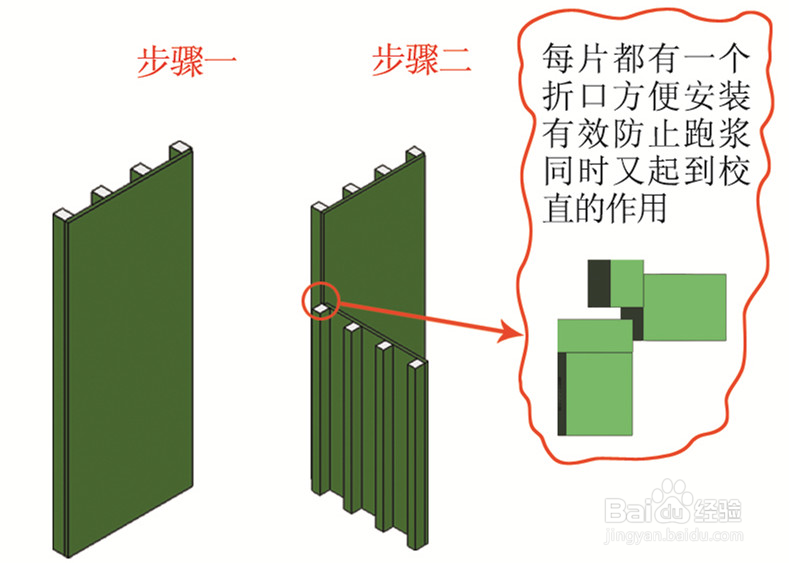 步骤一

步骤二

每片都有一个折口方便安装有效防止跑浆同时又起到校直的作用

Baidu经验
jingyan.baidu.com