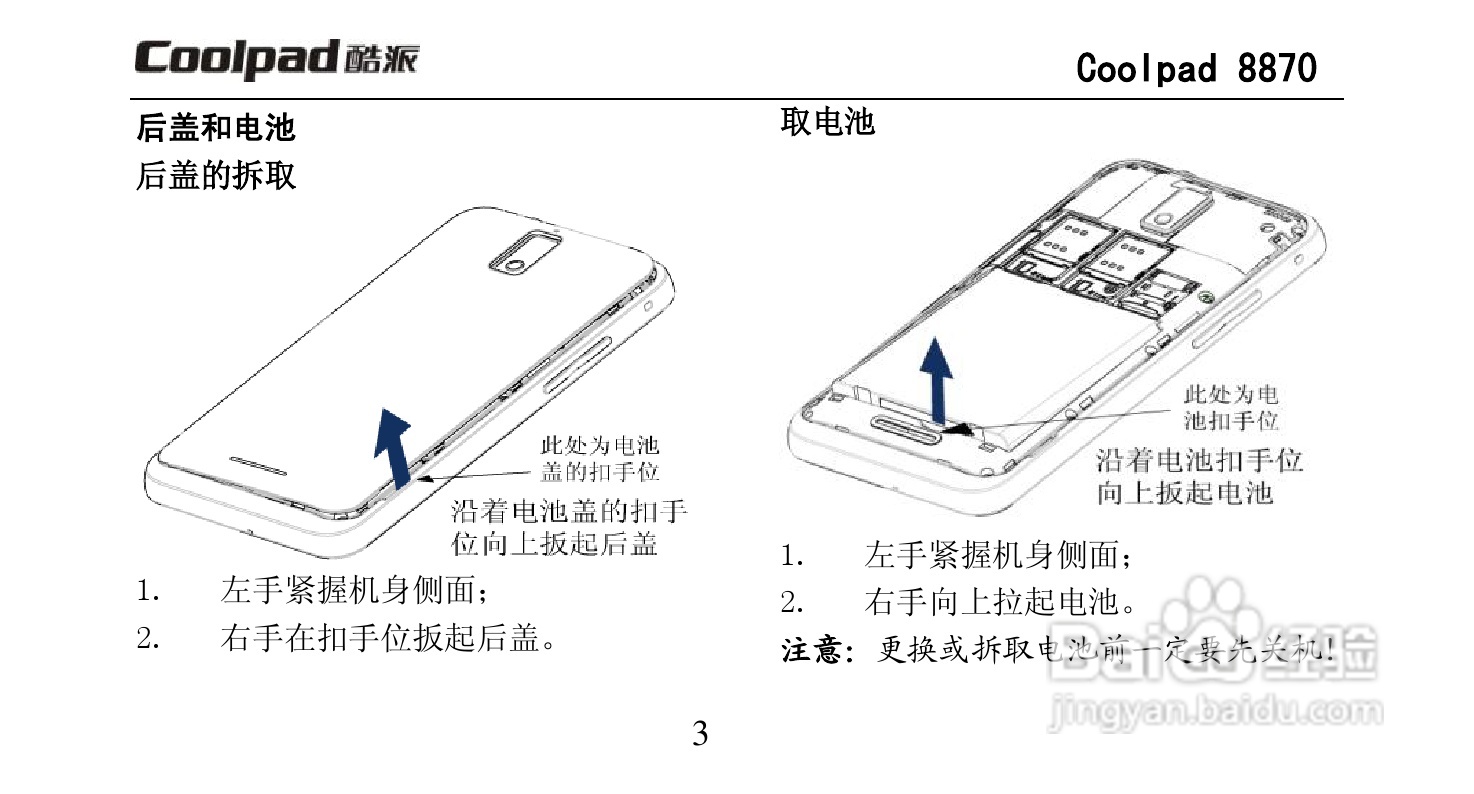 Coolpad 酷派

Coolpad 8870

后盖和电池

后盖的拆取

此处为电池盖的扣手位

沿着电池盖的扣手位向上扳起后盖

1. 左手紧握机身侧面；

2. 右手在扣手位扳起后盖。

取电池

此处为电池扣手位

沿着电池扣手位向上扳起电池

1. 左手紧握机身侧面；

2. 右手向上拉起电池。

注意：更换或拆取电池前一定要先关机！

Baidu 经验
jingyan.baidu.com

3