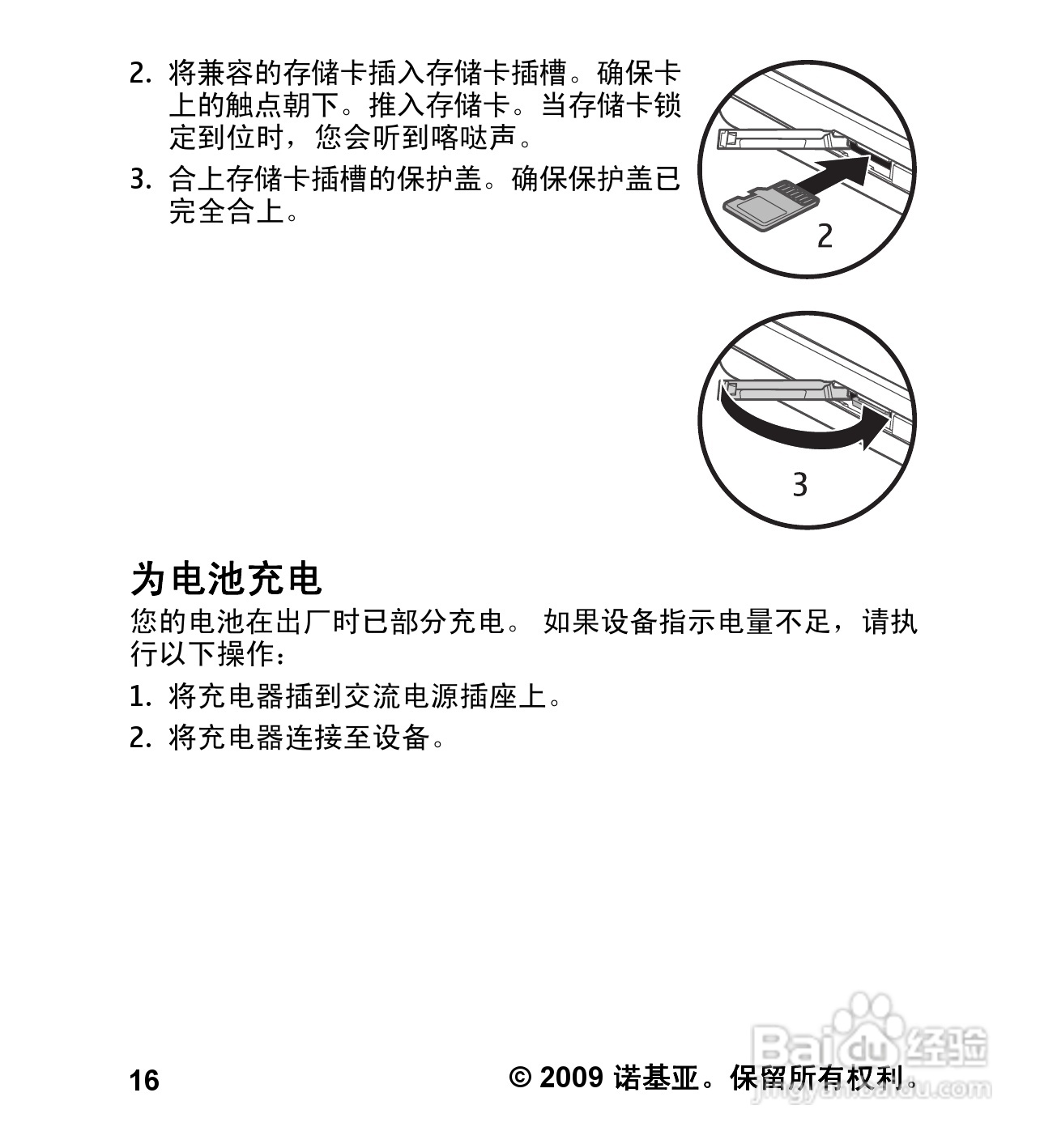 2. 将兼容的存储卡插入存储卡插槽。确保卡上的触点朝下。推入存储卡。当存储卡锁定到位时，您会听到喀哒声。

3. 合上存储卡插槽的保护盖。确保保护盖已完全合上。

2

3

为电池充电

您的电池在出厂时已部分充电。 如果设备指示电量不足，请执行以下操作：

1. 将充电器插到交流电源插座上。

2. 将充电器连接至设备。

16

© 2009 诺基亚。保留所有权利。

Baidu 经验
jingyan.baidu.com