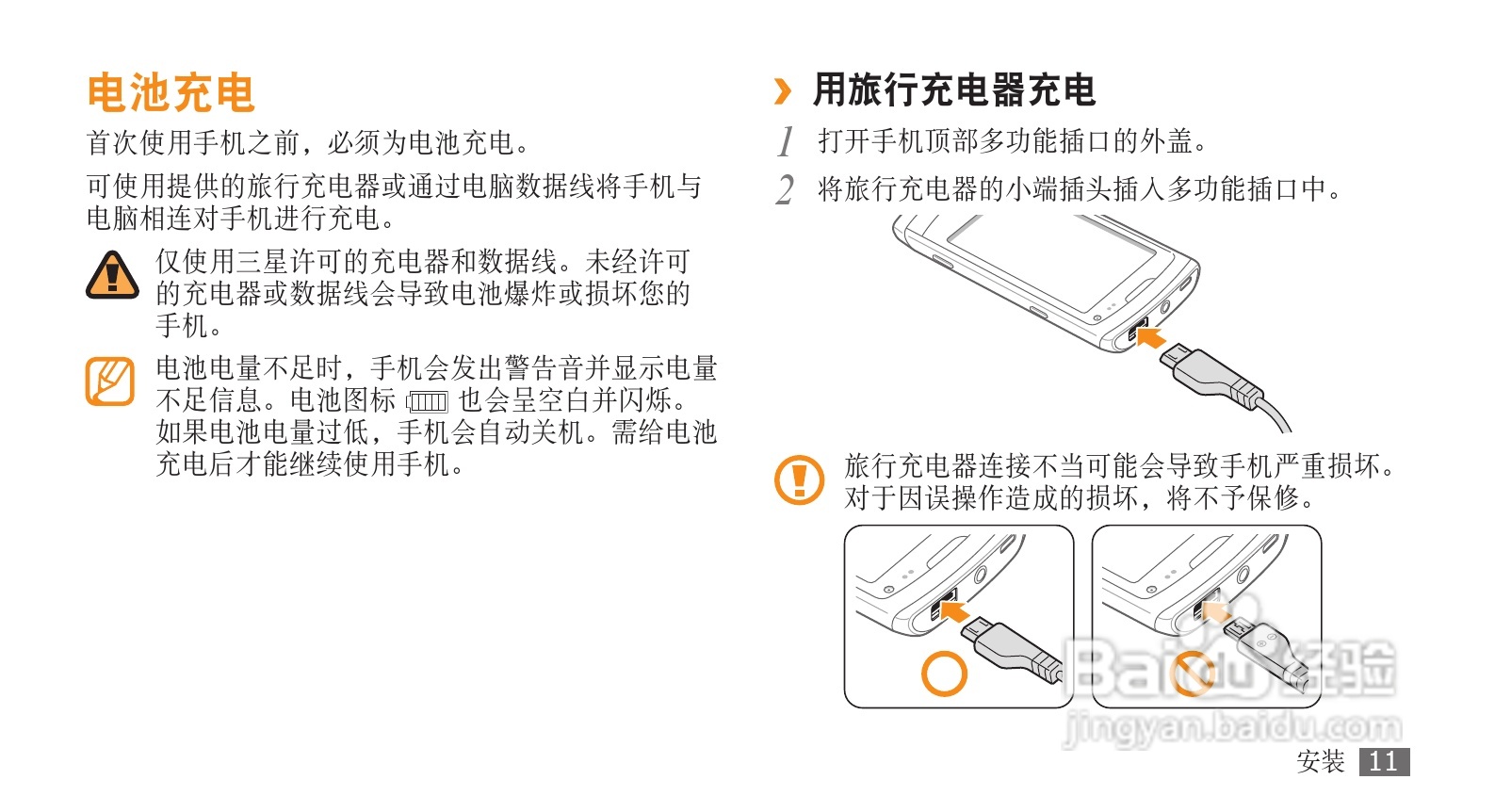 电池充电

首次使用手机之前，必须为电池充电。

可使用提供的旅行充电器或通过电脑数据线将手机与电脑相连对手机进行充电。

仅使用三星许可的充电器和数据线。未经许可的充电器或数据线会导致电池爆炸或损坏您的手机。

电池电量不足时，手机会发出警告音并显示电量不足信息。电池图标 也会呈空白并闪烁。如果电池电量过低，手机会自动关机。需给电池充电后才能继续使用手机。

› 用旅行充电器充电

1 打开手机顶部多功能插口的外盖。

2 将旅行充电器的小端插头插入多功能插口中。

旅行充电器连接不当可能会导致手机严重损坏。对于因误操作造成的损坏，将不予保修。

Baidu经验
jingyan.baidu.com

安装 11