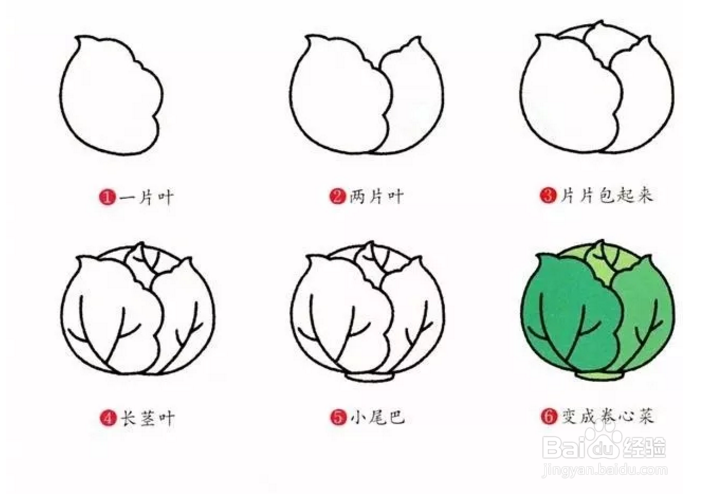 ❶一片叶

❷两片叶

❸片片包起来

❹长茎叶

❺小尾巴

❻变成卷心菜

Baidu经验
jingyan.baidu.com