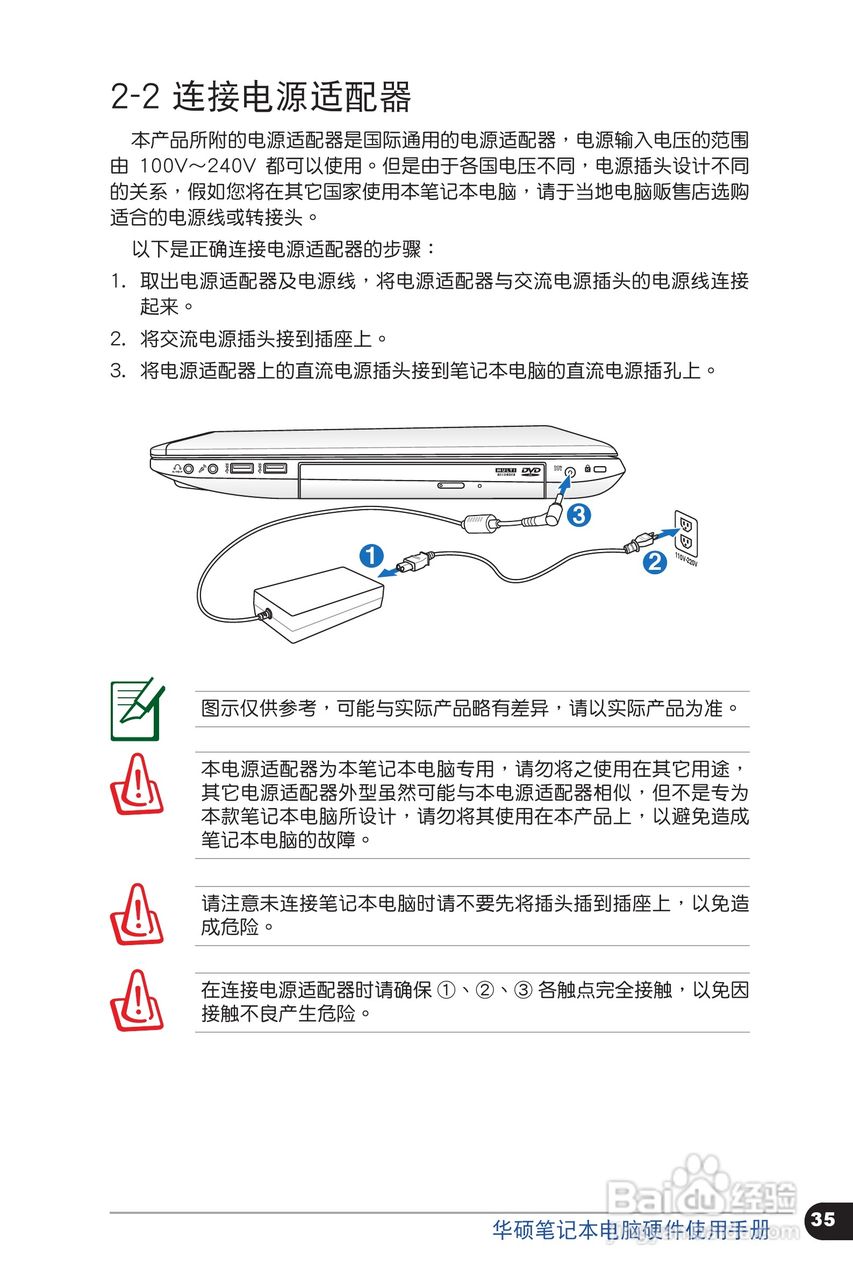 2-2 连接电源适配器

本产品所附的电源适配器是国际通用的电源适配器，电源输入电压的范围由 100V～240V 都可以使用。但是由于各国电压不同，电源插头设计不同的关系，假如您将在其它国家使用本笔记本电脑，请于当地电脑贩售店选购适合的电源线或转接头。

以下是正确连接电源适配器的步骤：

1. 取出电源适配器及电源线，将电源适配器与交流电源插头的电源线连接起来。

2. 将交流电源插头接到插座上。

3. 将电源适配器上的直流电源插头接到笔记本电脑的直流电源插孔上。

DVD

3

1

2

110V-220V

图示仅供参考，可能与实际产品略有差异，请以实际产品为准。

本电源适配器为本笔记本电脑专用，请勿将之使用在其它用途，其它电源适配器外型虽然可能与本电源适配器相似，但不是专为本款笔记本电脑所设计，请勿将其使用在本产品上，以避免造成笔记本电脑的故障。

请注意未连接笔记本电脑时请不要先将插头插到插座上，以免造成危险。

在连接电源适配器时请确保 ①、②、③ 各触点完全接触，以免因接触不良产生危险。

Baidu经验

华硕笔记本电脑硬件使用手册 35