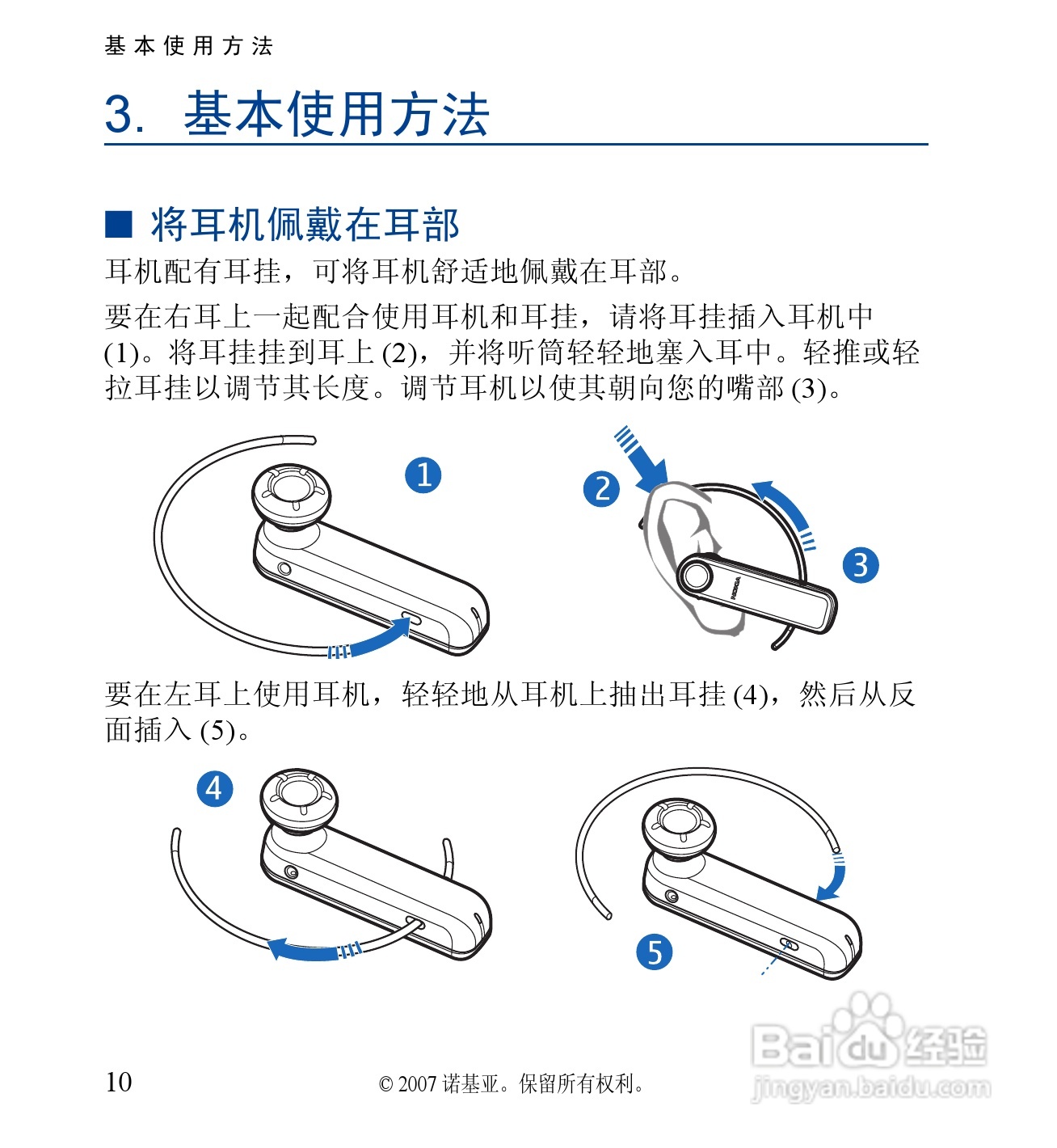 基本使用方法

3. 基本使用方法

■ 将耳机佩戴在耳部

耳机配有耳挂，可将耳机舒适地佩戴在耳部。

要在右耳上一起配合使用耳机和耳挂，请将耳挂插入耳机中 (1)。将耳挂挂到耳上 (2)，并将听筒轻轻地塞入耳中。轻推或轻拉耳挂以调节其长度。调节耳机以使其朝向您的嘴部 (3)。

1

2

3

NOKIA

要在左耳上使用耳机，轻轻地从耳机上抽出耳挂 (4)，然后从反面插入 (5)。

4

5

10

© 2007 诺基亚。保留所有权利。

Baidu 经验
jingyan.baidu.com