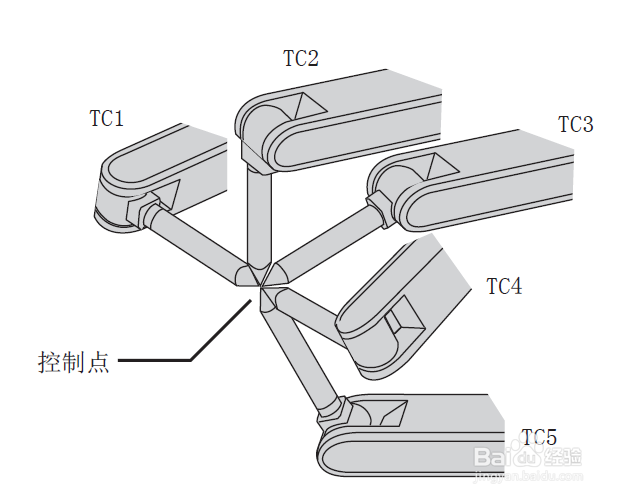 TC2
TC1
TC3
TC4
控制点
TC5
Baidu 经验
jingyan.baidu.com