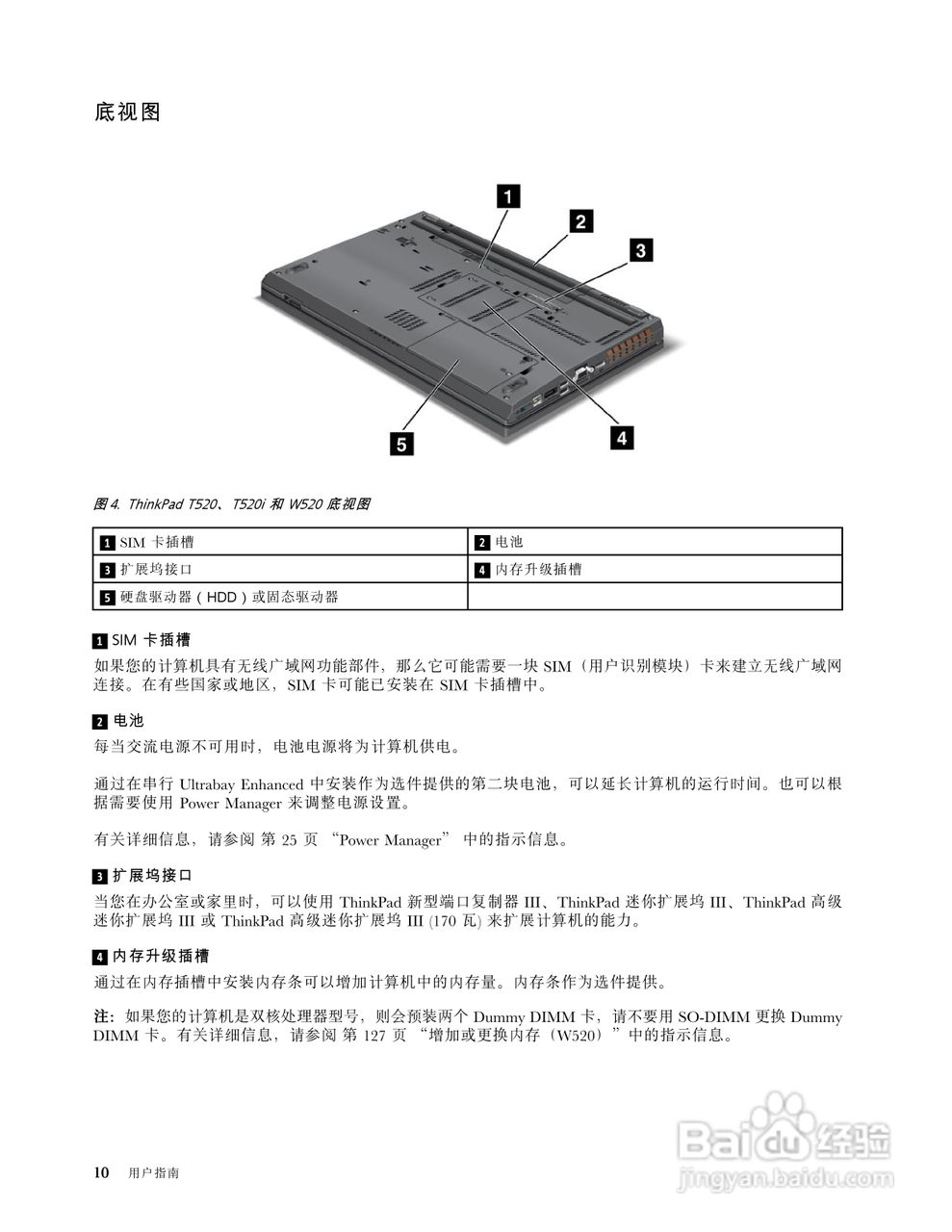 底视图

1

2

3

4

5

图 4. ThinkPad T520、T520i 和 W520 底视图

| 1 SIM 卡插槽 | 2 电池 |
|---|---|
| 3 扩展坞接口 | 4 内存升级插槽 |
| 5 硬盘驱动器（HDD）或固态驱动器 | |

1 SIM 卡插槽

如果您的计算机具有无线广域网功能部件，那么它可能需要一块 SIM（用户识别模块）卡来建立无线广域网连接。在有些国家或地区，SIM 卡可能已安装在 SIM 卡插槽中。

2 电池

每当交流电源不可用时，电池电源将为计算机供电。

通过在串行 Ultrabay Enhanced 中安装作为选件提供的第二块电池，可以延长计算机的运行时间。也可以根据需要使用 Power Manager 来调整电源设置。

有关详细信息，请参阅 第 25 页 “Power Manager” 中的指示信息。

3 扩展坞接口

当您在办公室或家里时，可以使用 ThinkPad 新型端口复制器 III、ThinkPad 迷你扩展坞 III、ThinkPad 高级迷你扩展坞 III 或 ThinkPad 高级迷你扩展坞 III (170 瓦) 来扩展计算机的能力。

4 内存升级插槽

通过在内存插槽中安装内存条可以增加计算机中的内存量。内存条作为选件提供。

注：如果您的计算机是双核处理器型号，则会预装两个 Dummy DIMM 卡，请不要用 SO-DIMM 更换 Dummy DIMM 卡。有关详细信息，请参阅 第 127 页 “增加或更换内存（W520）”中的指示信息。

10 用户指南

Baidu 经验
jingyan.baidu.com