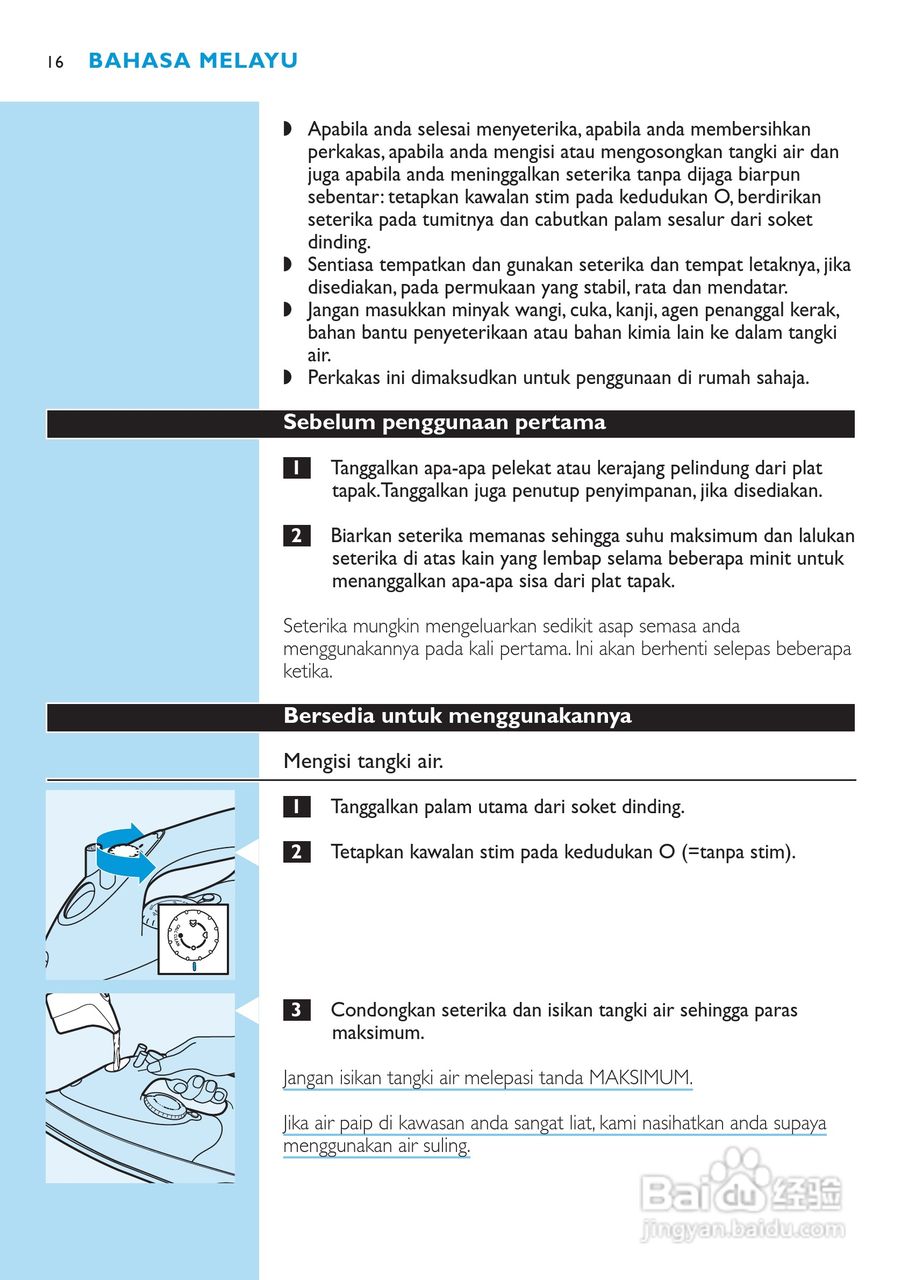 16 BAHASA MELAYU

◗ Apabila anda selesai menyeterika, apabila anda membersihkan perkakas, apabila anda mengisi atau mengosongkan tangki air dan juga apabila anda meninggalkan seterika tanpa dijaga biarpun sebentar: tetapkan kawalan stim pada kedudukan O, berdirikan seterika pada tumitnya dan cabutkan palam sesalur dari soket dinding.
◗ Sentiasa tempatkan dan gunakan seterika dan tempat letaknya, jika disediakan, pada permukaan yang stabil, rata dan mendatar.
◗ Jangan masukkan minyak wangi, cuka, kanji, agen penanggal kerak, bahan bantu penyeterikaan atau bahan kimia lain ke dalam tangki air.
◗ Perkakas ini dimaksudkan untuk penggunaan di rumah sahaja.

Sebelum penggunaan pertama

1 Tanggalkan apa-apa pelekat atau kerajang pelindung dari plat tapak. Tanggalkan juga penutup penyimpanan, jika disediakan.

2 Biarkan seterika memanas sehingga suhu maksimum dan lalukan seterika di atas kain yang lembap selama beberapa minit untuk menanggalkan apa-apa sisa dari plat tapak.

Seterika mungkin mengeluarkan sedikit asap semasa anda menggunakannya pada kali pertama. Ini akan berhenti selepas beberapa ketika.

Bersedia untuk menggunakannya

Mengisi tangki air.

1 Tanggalkan palam utama dari soket dinding.

2 Tetapkan kawalan stim pada kedudukan O (=tanpa stim).

3 Condongkan seterika dan isikan tangki air sehingga paras maksimum.

Jangan isikan tangki air melepasi tanda MAKSIMUM.

Jika air paip di kawasan anda sangat liat, kami nasihatkan anda supaya menggunakan air suling.

Baidu 经验
jingyan.baidu.com