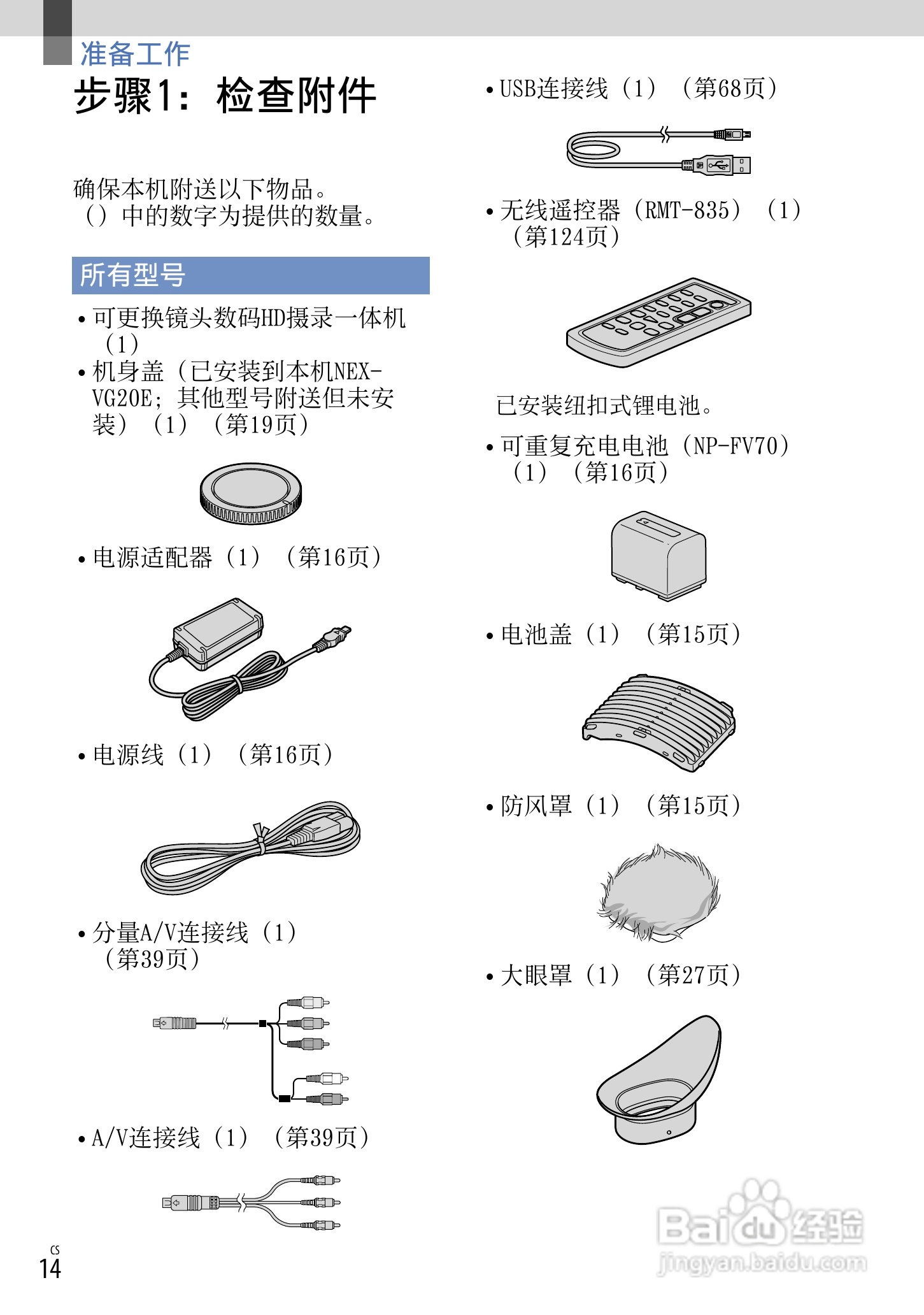 准备工作

步骤1：检查附件

确保本机附送以下物品。
（）中的数字为提供的数量。

所有型号

• 可更换镜头数码HD摄录一体机（1）
• 机身盖（已安装到本机NEX-VG20E；其他型号附送但未安装）（1）（第19页）

• 电源适配器（1）（第16页）

• 电源线（1）（第16页）

• 分量A/V连接线（1）（第39页）

• A/V连接线（1）（第39页）

• USB连接线（1）（第68页）

• 无线遥控器（RMT-835）（1）（第124页）

已安装纽扣式锂电池。

• 可重复充电电池（NP-FV70）（1）（第16页）

• 电池盖（1）（第15页）

• 防风罩（1）（第15页）

• 大眼罩（1）（第27页）

CS
14

Baidu经验
jingyan.baidu.com