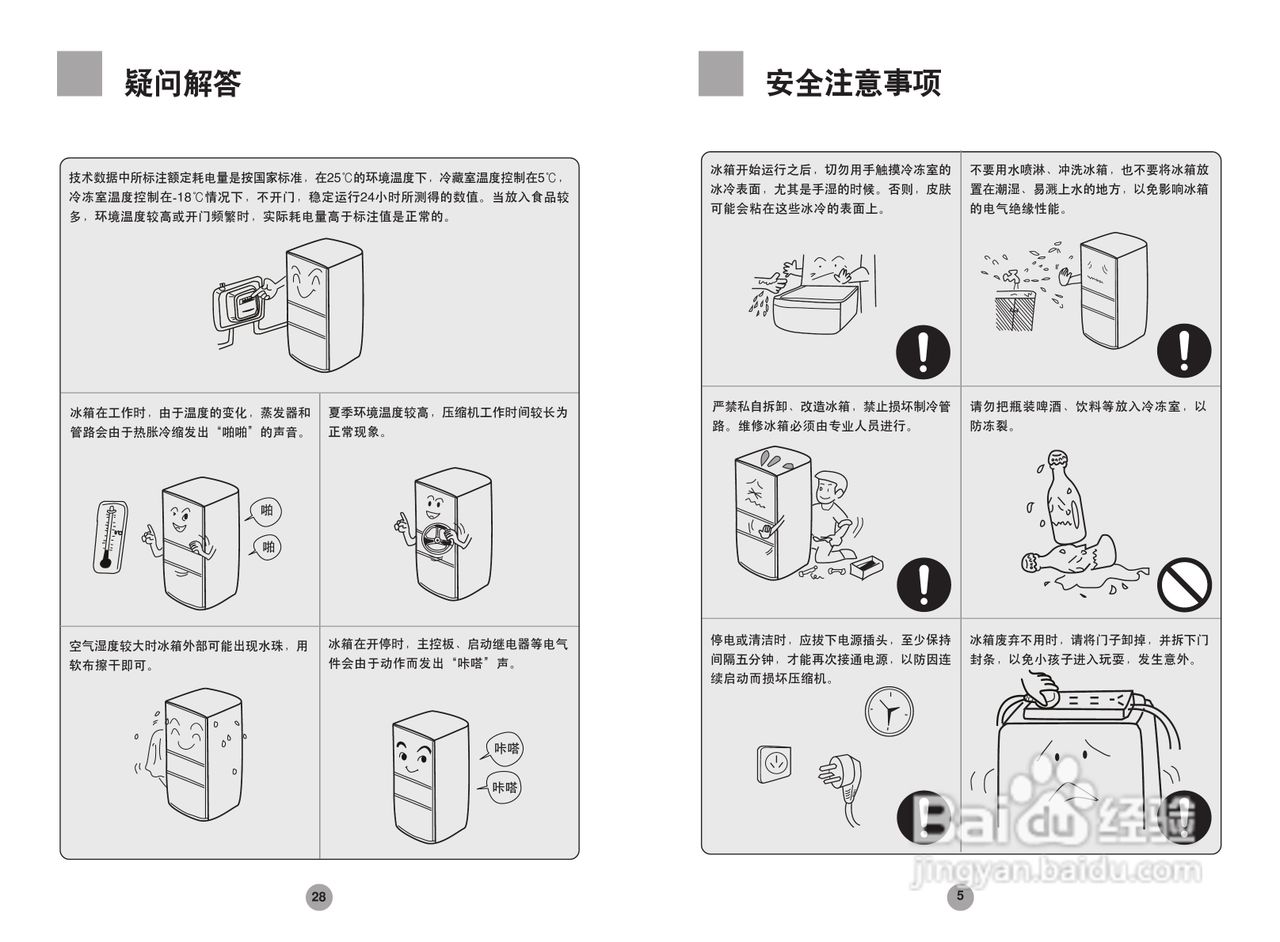 疑问解答

技术数据中所标注额定耗电量是按国家标准，在25℃的环境温度下，冷藏室温度控制在5℃，冷冻室温度控制在-18℃情况下，不开门，稳定运行24小时所测得的数值。当放入食品较多，环境温度较高或开门频繁时，实际耗电量高于标注值是正常的。

冰箱在工作时，由于温度的变化，蒸发器和管路会由于热胀冷缩发出“啪啪”的声音。

啪

啪

夏季环境温度较高，压缩机工作时间较长为正常现象。

空气湿度较大时冰箱外部可能出现水珠，用软布擦干即可。

冰箱在开停时，主控板、启动继电器等电气件会由于动作而发出“咔嗒”声。

咔嗒

咔嗒

28

安全注意事项

冰箱开始运行之后，切勿用手触摸冷冻室的冰冷表面，尤其是手湿的时候。否则，皮肤可能会粘在这些冰冷的表面上。

不要用水喷淋、冲洗冰箱，也不要将冰箱放置在潮湿、易溅上水的地方，以免影响冰箱的电气绝缘性能。

严禁私自拆卸、改造冰箱，禁止损坏制冷管路。维修冰箱必须由专业人员进行。

请勿把瓶装啤酒、饮料等放入冷冻室，以防冻裂。

停电或清洁时，应拔下电源插头，至少保持间隔五分钟，才能再次接通电源，以防因连续启动而损坏压缩机。

冰箱废弃不用时，请将门子卸掉，并拆下门封条，以免小孩子进入玩耍，发生意外。

Baidu经验
jingyan.baidu.com

5