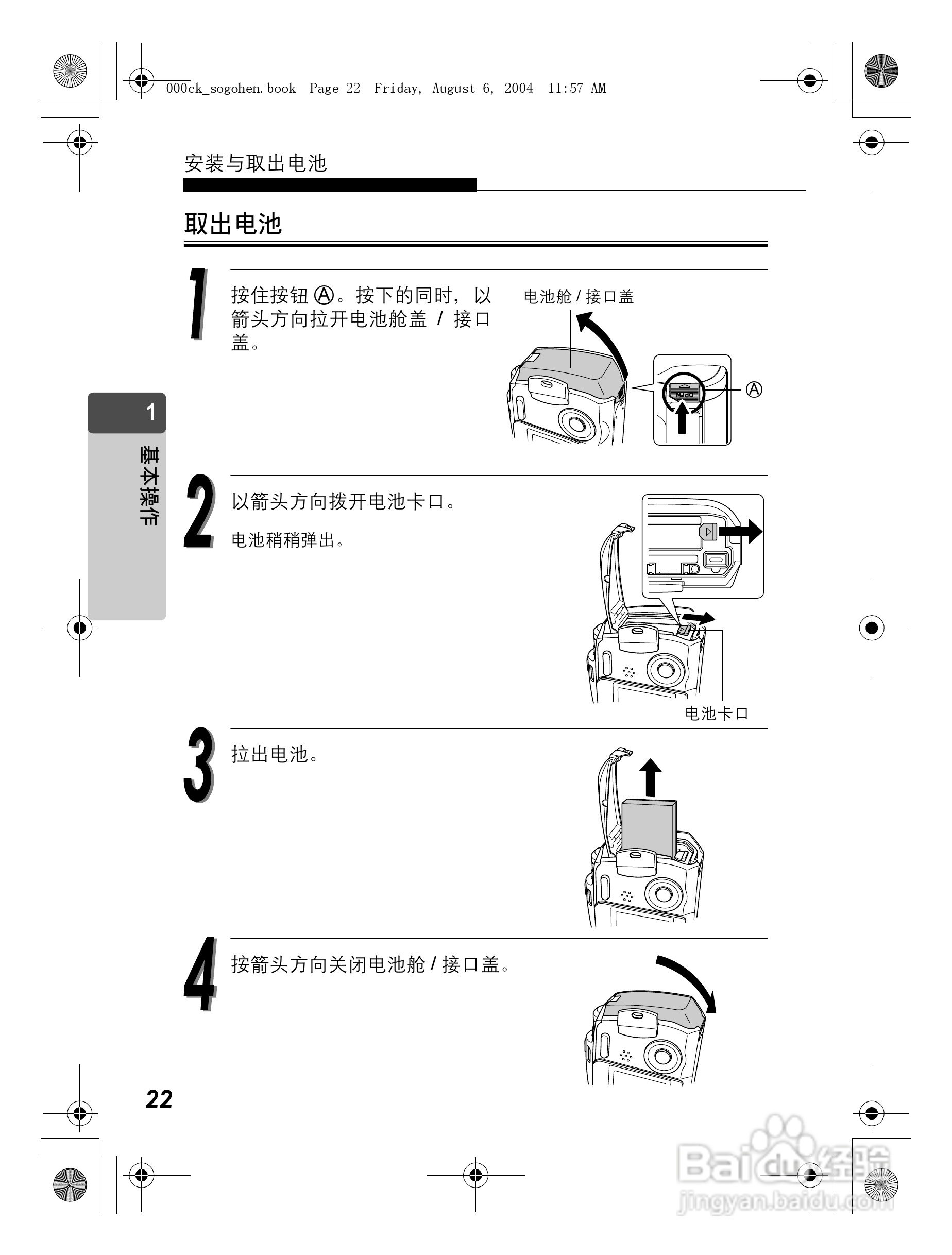 000ck_sogohen.book Page 22 Friday, August 6, 2004 11:57 AM

安装与取出电池

取出电池

1 按住按钮 Ⓐ。按下的同时，以箭头方向拉开电池舱盖 / 接口盖。

电池舱 / 接口盖

OPEN

Ⓐ

1

基本操作

2 以箭头方向拨开电池卡口。

电池稍稍弹出。

电池卡口

3 拉出电池。

4 按箭头方向关闭电池舱 / 接口盖。

22

Baidu经验
jingyan.baidu.com