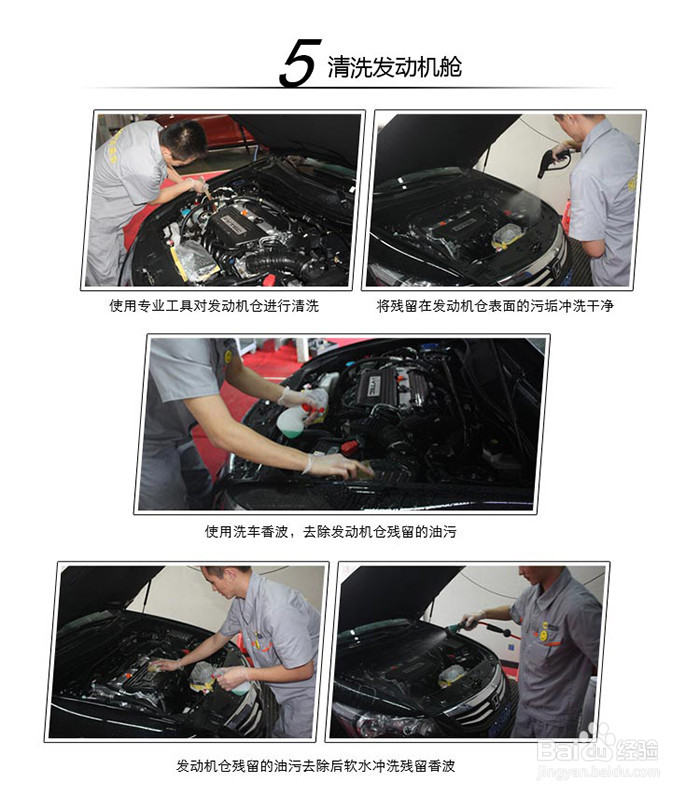 5 清洗发动机舱

使用专业工具对发动机仓进行清洗

将残留在发动机仓表面的污垢冲洗干净

使用洗车香波，去除发动机仓残留的油污

发动机仓残留的油污去除后软水冲洗残留香波

Baidu 经验
jingyan.baidu.com