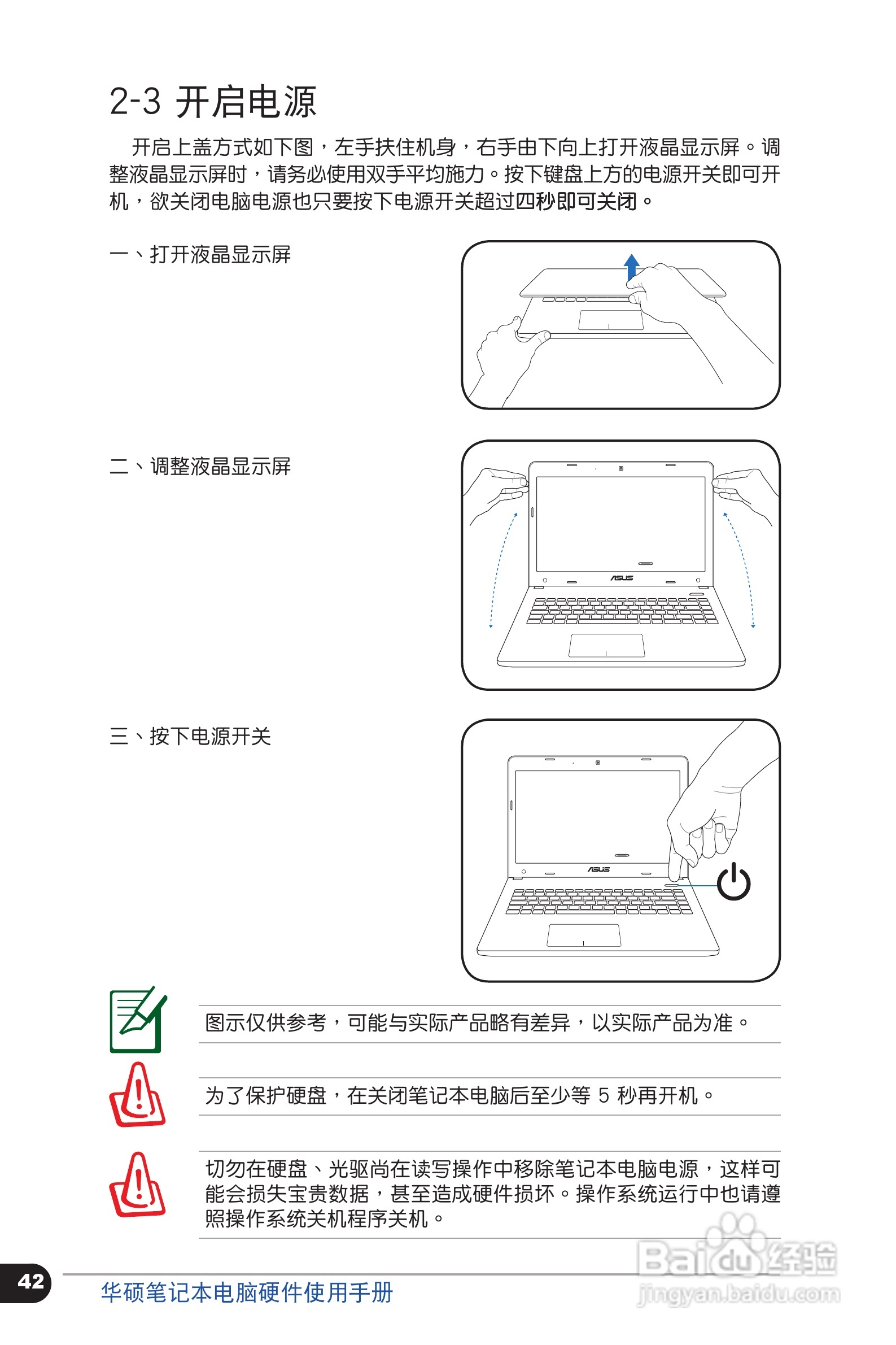 2-3 开启电源

开启上盖方式如下图，左手扶住机身，右手由下向上打开液晶显示屏。调整液晶显示屏时，请务必使用双手平均施力。按下键盘上方的电源开关即可开机，欲关闭电脑电源也只要按下电源开关超过四秒即可关闭。

一、打开液晶显示屏

二、调整液晶显示屏

ASUS

三、按下电源开关

ASUS

图示仅供参考，可能与实际产品略有差异，以实际产品为准。

为了保护硬盘，在关闭笔记本电脑后至少等 5 秒再开机。

切勿在硬盘、光驱尚在读写操作中移除笔记本电脑电源，这样可能会损失宝贵数据，甚至造成硬件损坏。操作系统运行中也请遵照操作系统关机程序关机。

42

华硕笔记本电脑硬件使用手册

Baidu经验
jingyan.baidu.com