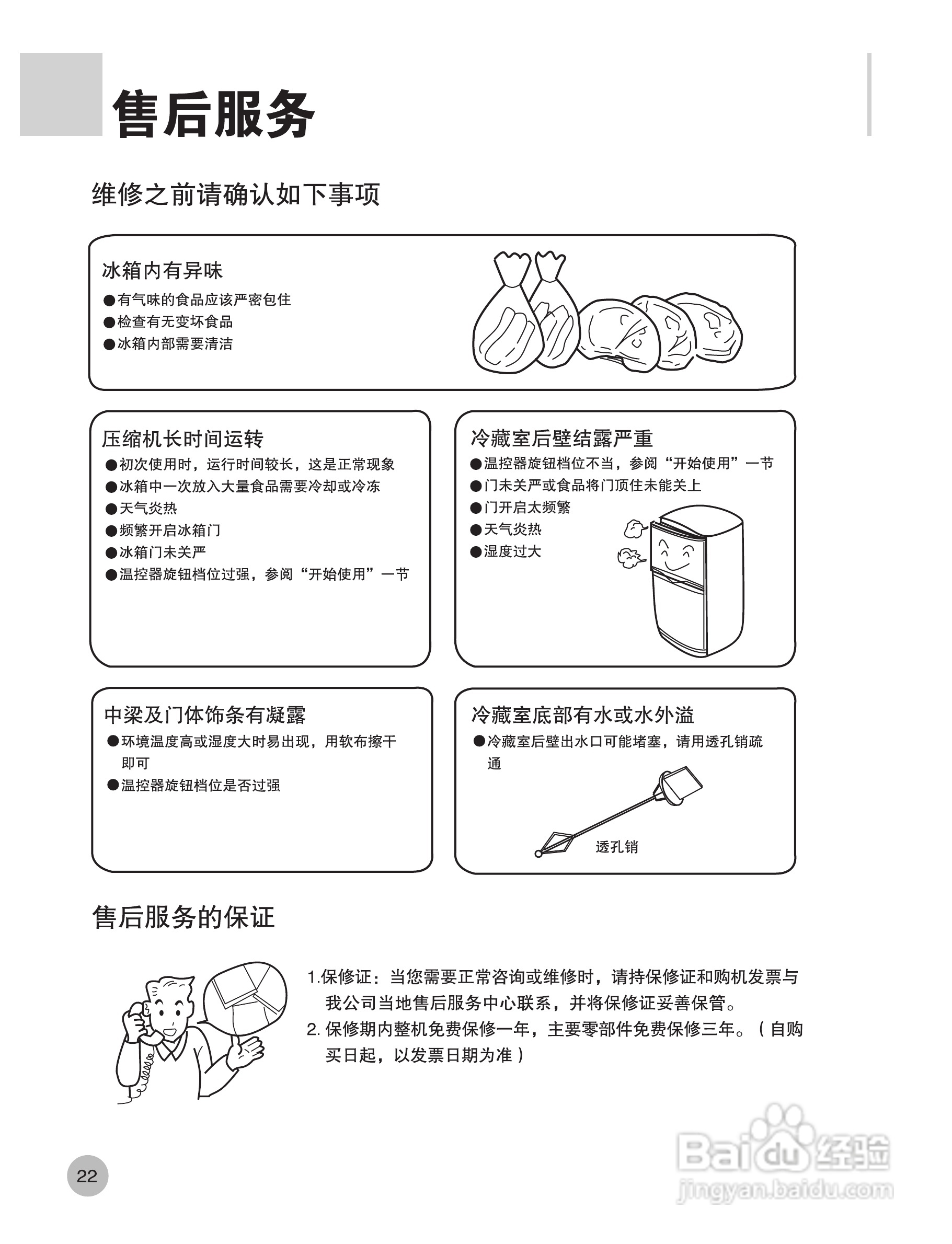 售后服务

维修之前请确认如下事项

冰箱内有异味
●有气味的食品应该严密包住
●检查有无变坏食品
●冰箱内部需要清洁

压缩机长时间运转
●初次使用时，运行时间较长，这是正常现象
●冰箱中一次放入大量食品需要冷却或冷冻
●天气炎热
●频繁开启冰箱门
●冰箱门未关严
●温控器旋钮档位过强，参阅“开始使用”一节

冷藏室后壁结露严重
●温控器旋钮档位不当，参阅“开始使用”一节
●门未关严或食品将门顶住未能关上
●门开启太频繁
●天气炎热
●湿度过大

中梁及门体饰条有凝露
●环境温度高或湿度大时易出现，用软布擦干即可
●温控器旋钮档位是否过强

冷藏室底部有水或水外溢
●冷藏室后壁出水口可能堵塞，请用透孔销疏通

透孔销

售后服务的保证

1.保修证：当您需要正常咨询或维修时，请持保修证和购机发票与我公司当地售后服务中心联系，并将保修证妥善保管。
2. 保修期内整机免费保修一年，主要零部件免费保修三年。（自购买日起，以发票日期为准）

22

Baidu经验
jingyan.baidu.com