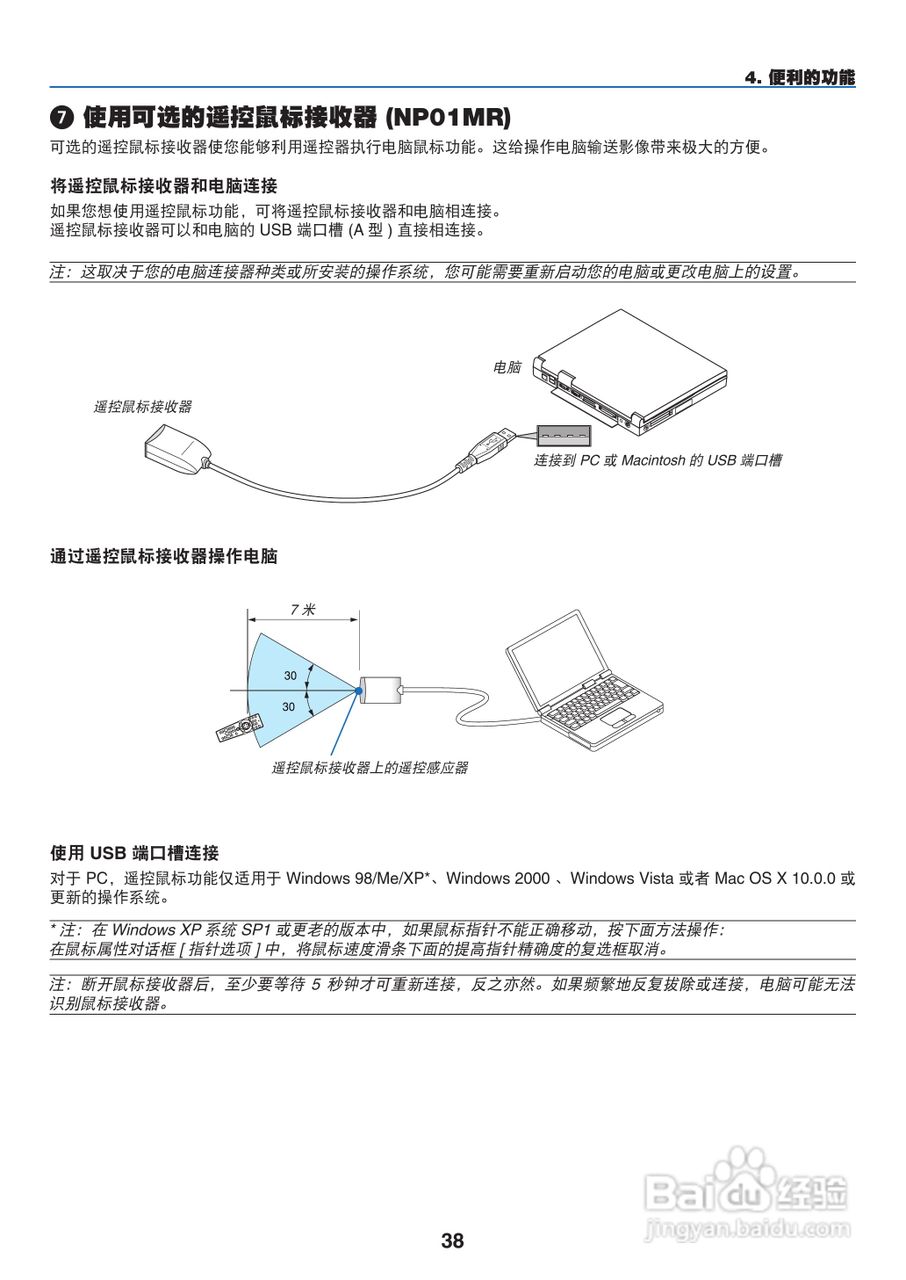 4. 便利的功能

❼ 使用可选的遥控鼠标接收器 (NP01MR)

可选的遥控鼠标接收器使您能够利用遥控器执行电脑鼠标功能。这给操作电脑输送影像带来极大的方便。

将遥控鼠标接收器和电脑连接

如果您想使用遥控鼠标功能，可将遥控鼠标接收器和电脑相连接。
遥控鼠标接收器可以和电脑的 USB 端口槽 (A 型 ) 直接相连接。

注：这取决于您的电脑连接器种类或所安装的操作系统，您可能需要重新启动您的电脑或更改电脑上的设置。

电脑

遥控鼠标接收器

连接到 PC 或 Macintosh 的 USB 端口槽

通过遥控鼠标接收器操作电脑

7 米

30

30

遥控鼠标接收器上的遥控感应器

使用 USB 端口槽连接

对于 PC，遥控鼠标功能仅适用于 Windows 98/Me/XP*、Windows 2000 、Windows Vista 或者 Mac OS X 10.0.0 或更新的操作系统。

* 注：在 Windows XP 系统 SP1 或更老的版本中，如果鼠标指针不能正确移动，按下面方法操作：
在鼠标属性对话框 [ 指针选项 ] 中，将鼠标速度滑条下面的提高指针精确度的复选框取消。

注：断开鼠标接收器后，至少要等待 5 秒钟才可重新连接，反之亦然。如果频繁地反复拔除或连接，电脑可能无法识别鼠标接收器。

Baidu 经验
jingyan.baidu.com

38