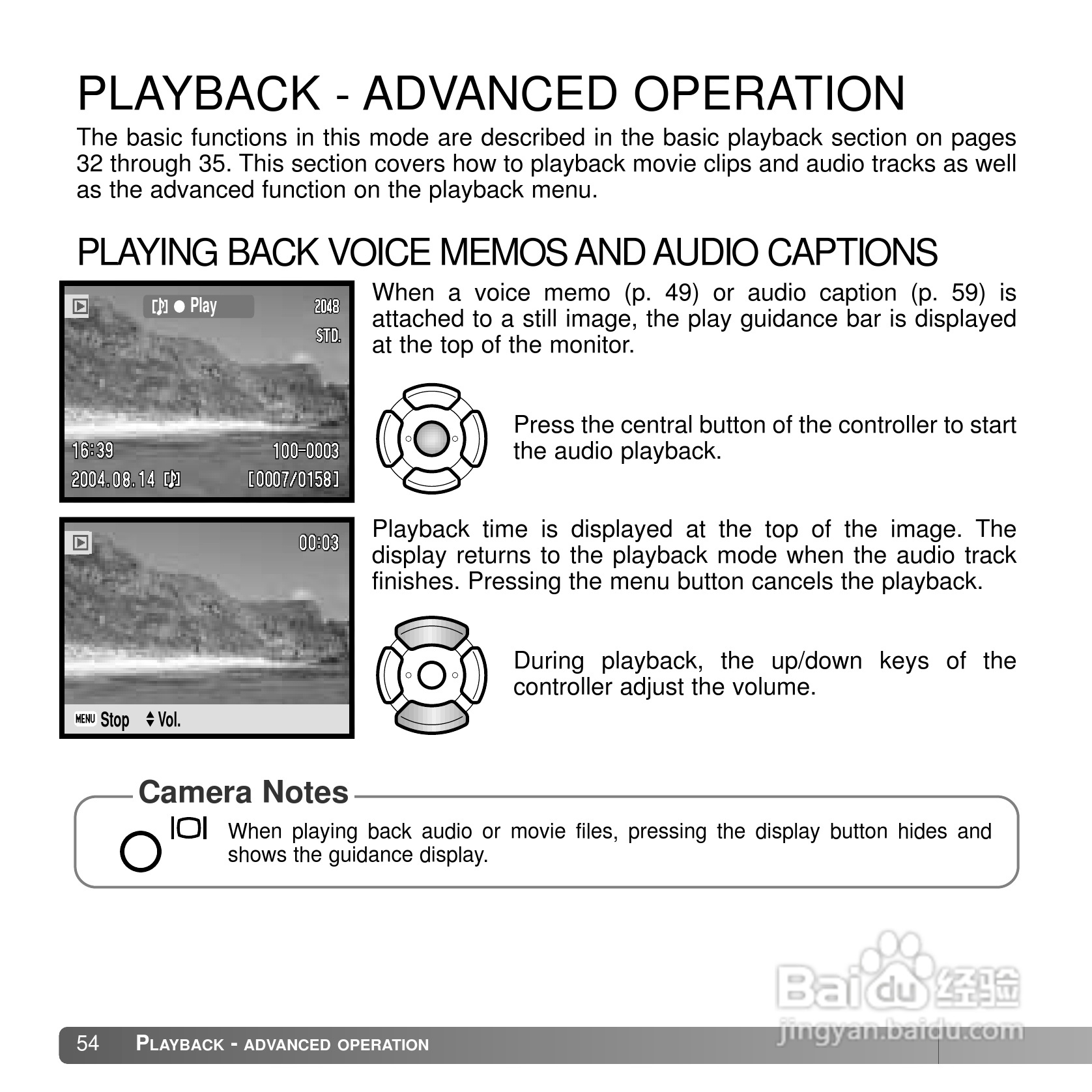 PLAYBACK - ADVANCED OPERATION

The basic functions in this mode are described in the basic playback section on pages 32 through 35. This section covers how to playback movie clips and audio tracks as well as the advanced function on the playback menu.

PLAYING BACK VOICE MEMOS AND AUDIO CAPTIONS

Play
2048
STD.
16:39
100-0003
2004.08.14
[0007/0158]

When a voice memo (p. 49) or audio caption (p. 59) is attached to a still image, the play guidance bar is displayed at the top of the monitor.

Press the central button of the controller to start the audio playback.

00:03
MENU Stop Vol.

Playback time is displayed at the top of the image. The display returns to the playback mode when the audio track finishes. Pressing the menu button cancels the playback.

During playback, the up/down keys of the controller adjust the volume.

Camera Notes

When playing back audio or movie files, pressing the display button hides and shows the guidance display.

Baidu 经验
jingyan.baidu.com

54 PLAYBACK - ADVANCED OPERATION