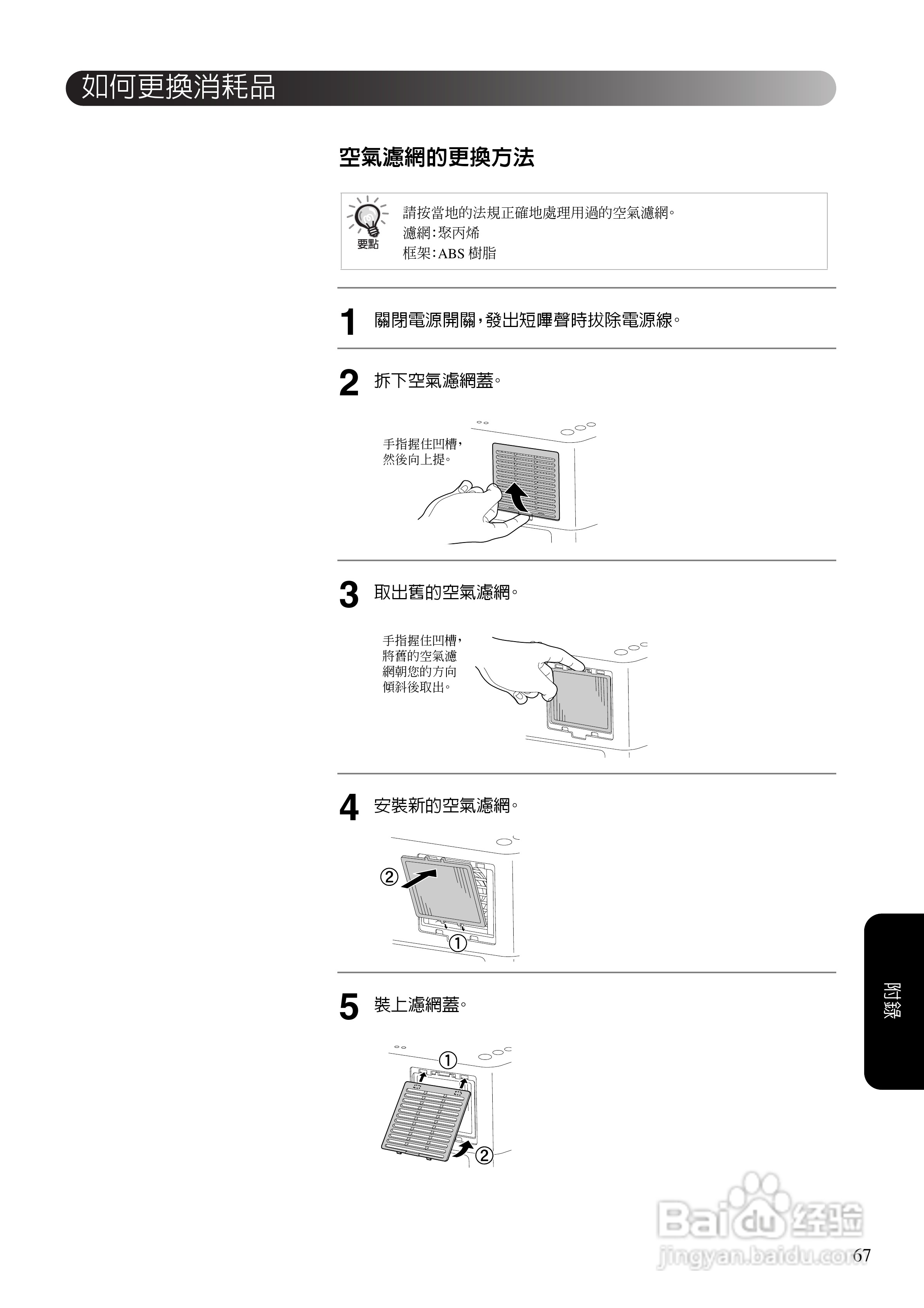 如何更換消耗品

空氣濾網的更換方法

要點

請按當地的法規正確地處理用過的空氣濾網。
濾網:聚丙烯
框架:ABS 樹脂

1 關閉電源開關,發出短嗶聲時拔除電源線。

2 拆下空氣濾網蓋。

手指握住凹槽,然後向上提。

3 取出舊的空氣濾網。

手指握住凹槽,將舊的空氣濾網朝您的方向傾斜後取出。

4 安裝新的空氣濾網。

②
①

5 裝上濾網蓋。

①
②

附錄

Baidu 经验
jingyan.baidu.com

67