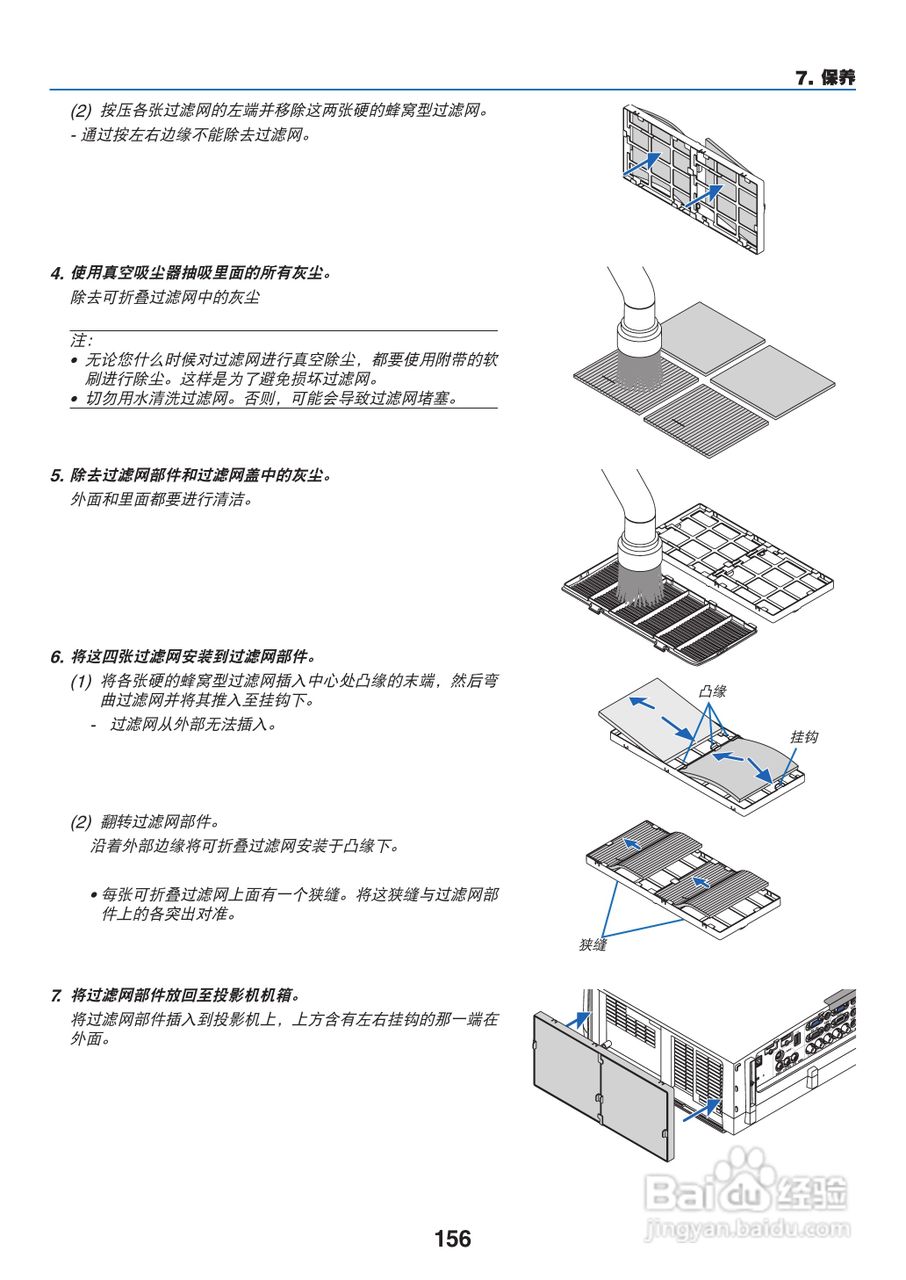 7. 保养

(2) 按压各张过滤网的左端并移除这两张硬的蜂窝型过滤网。

- 通过按左右边缘不能除去过滤网。

4. 使用真空吸尘器抽吸里面的所有灰尘。

除去可折叠过滤网中的灰尘

注：

• 无论您什么时候对过滤网进行真空除尘，都要使用附带的软刷进行除尘。这样是为了避免损坏过滤网。

• 切勿用水清洗过滤网。否则，可能会导致过滤网堵塞。

5. 除去过滤网部件和过滤网盖中的灰尘。

外面和里面都要进行清洁。

6. 将这四张过滤网安装到过滤网部件。

(1) 将各张硬的蜂窝型过滤网插入中心处凸缘的末端，然后弯曲过滤网并将其推入至挂钩下。

- 过滤网从外部无法插入。

凸缘

挂钩

(2) 翻转过滤网部件。

沿着外部边缘将可折叠过滤网安装于凸缘下。

• 每张可折叠过滤网上面有一个狭缝。将这狭缝与过滤网部件上的各突出对准。

狭缝

7. 将过滤网部件放回至投影机机箱。

将过滤网部件插入到投影机上，上方含有左右挂钩的那一端在外面。

Baidu 经验
jingyan.baidu.com

156