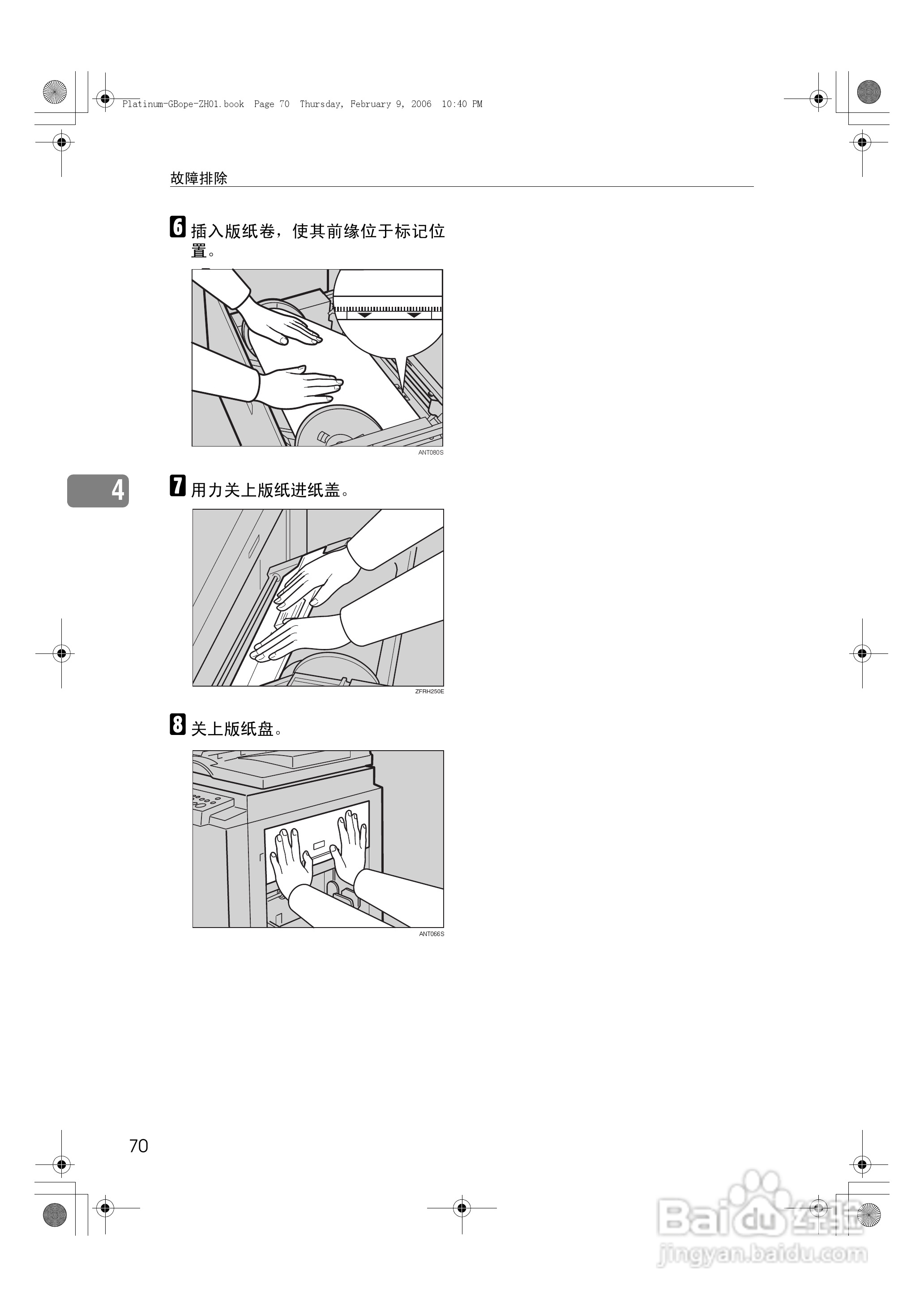 Platinum-GBope-ZH01.book Page 70 Thursday, February 9, 2006 10:40 PM

故障排除

6 插入版纸卷，使其前缘位于标记位置。

ANT080S

4

7 用力关上版纸进纸盖。

ZFRH250E

8 关上版纸盘。

ANT066S

70

Baidu 经验
jingyan.baidu.com