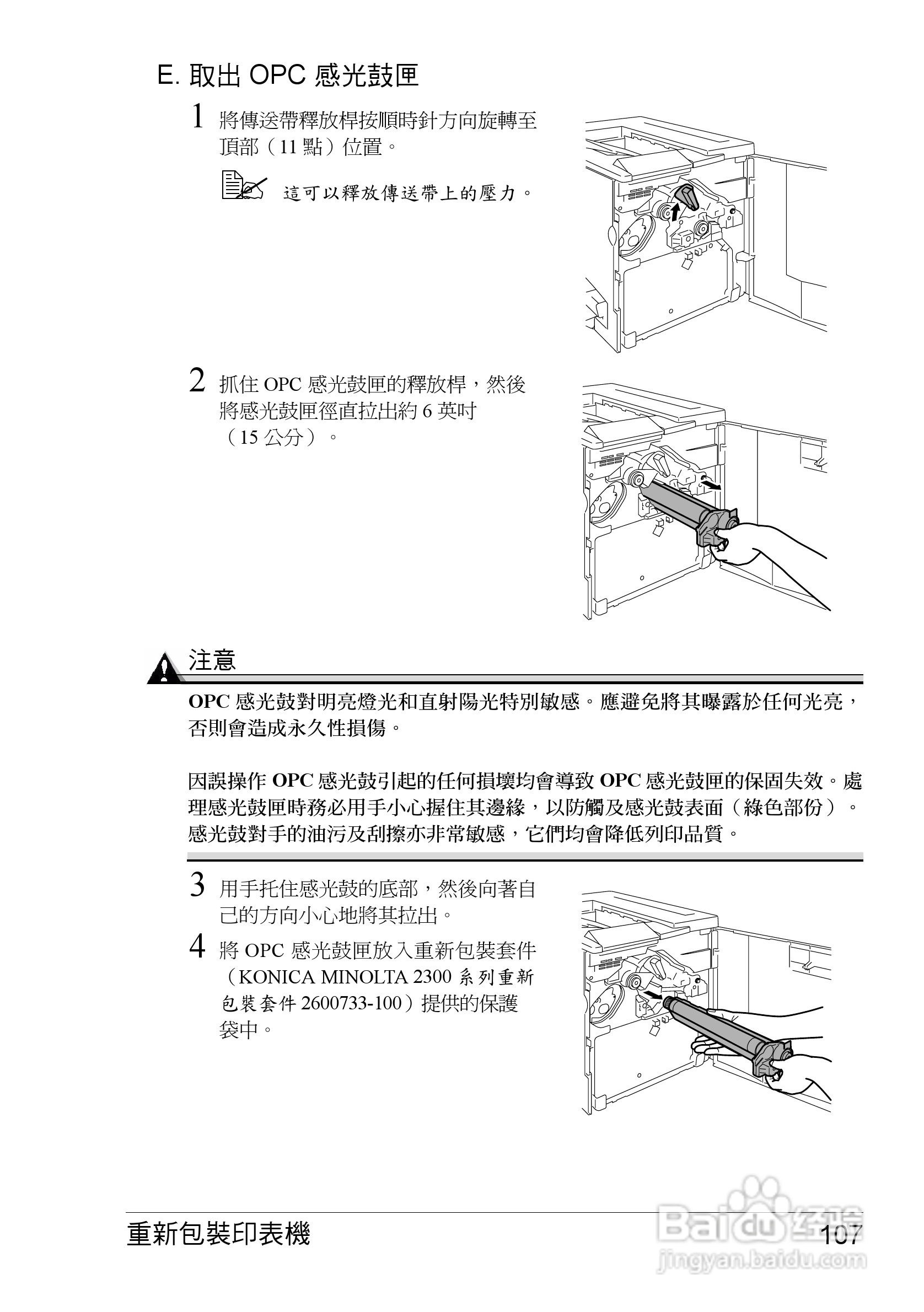 E. 取出 OPC 感光鼓匣

1 將傳送帶釋放桿按順時針方向旋轉至頂部（11 點）位置。

這可以釋放傳送帶上的壓力。

2 抓住 OPC 感光鼓匣的釋放桿，然後將感光鼓匣徑直拉出約 6 英吋（15 公分）。

注意

OPC 感光鼓對明亮燈光和直射陽光特別敏感。應避免將其曝露於任何光亮，否則會造成永久性損傷。

因誤操作 OPC 感光鼓引起的任何損壞均會導致 OPC 感光鼓匣的保固失效。處理感光鼓匣時務必用手小心握住其邊緣，以防觸及感光鼓表面（綠色部份）。感光鼓對手的油污及刮擦亦非常敏感，它們均會降低列印品質。

3 用手托住感光鼓的底部，然後向著自己的方向小心地將其拉出。

4 將 OPC 感光鼓匣放入重新包裝套件（KONICA MINOLTA 2300 系列重新包裝套件 2600733-100）提供的保護袋中。

重新包裝印表機 107

Baidu 经验
jingyan.baidu.com