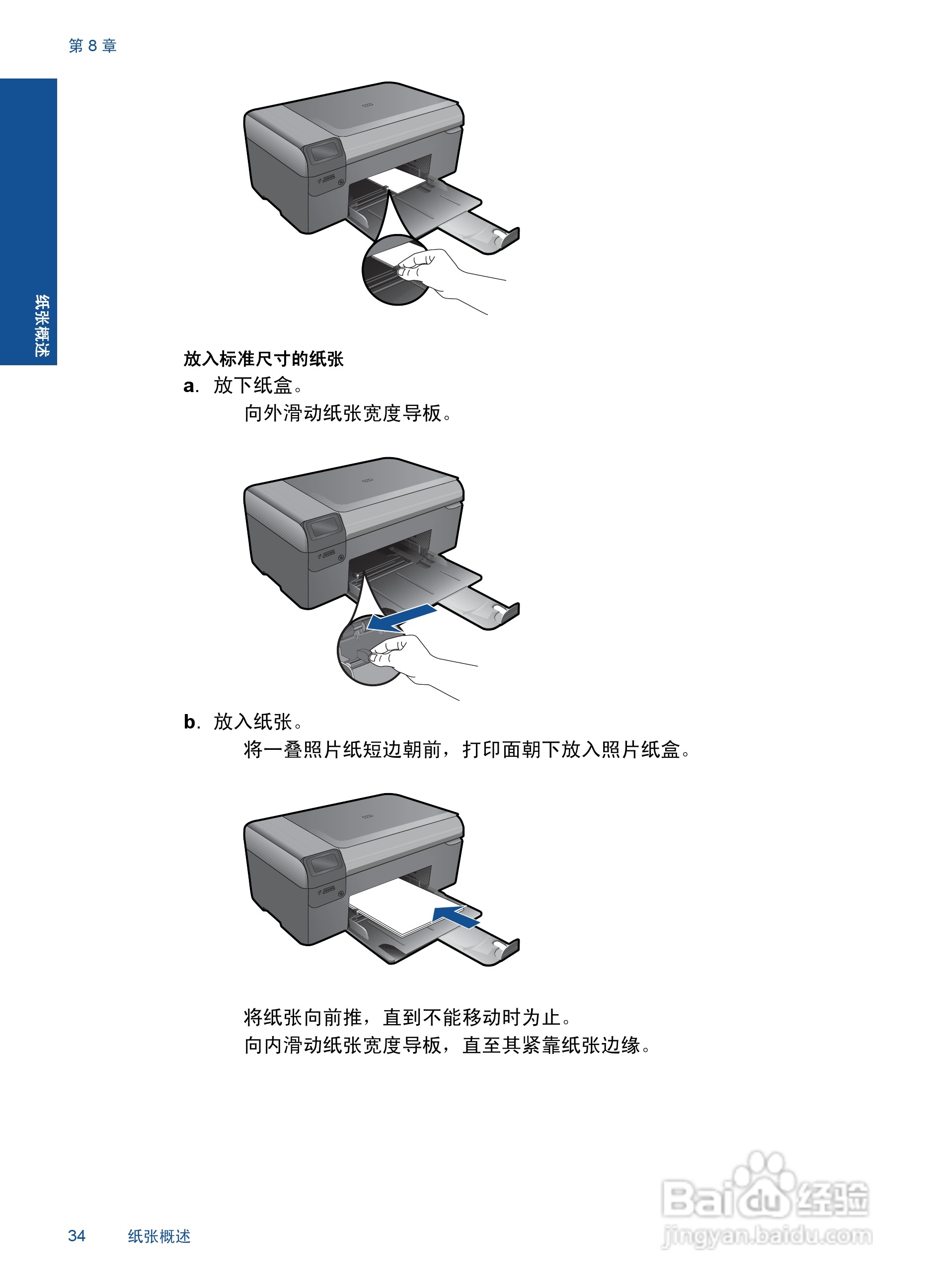 第 8 章

纸张概述

放入标准尺寸的纸张

a. 放下纸盒。

向外滑动纸张宽度导板。

b. 放入纸张。

将一叠照片纸短边朝前，打印面朝下放入照片纸盒。

将纸张向前推，直到不能移动时为止。

向内滑动纸张宽度导板，直至其紧靠纸张边缘。

34 纸张概述

Baidu 经验
jingyan.baidu.com