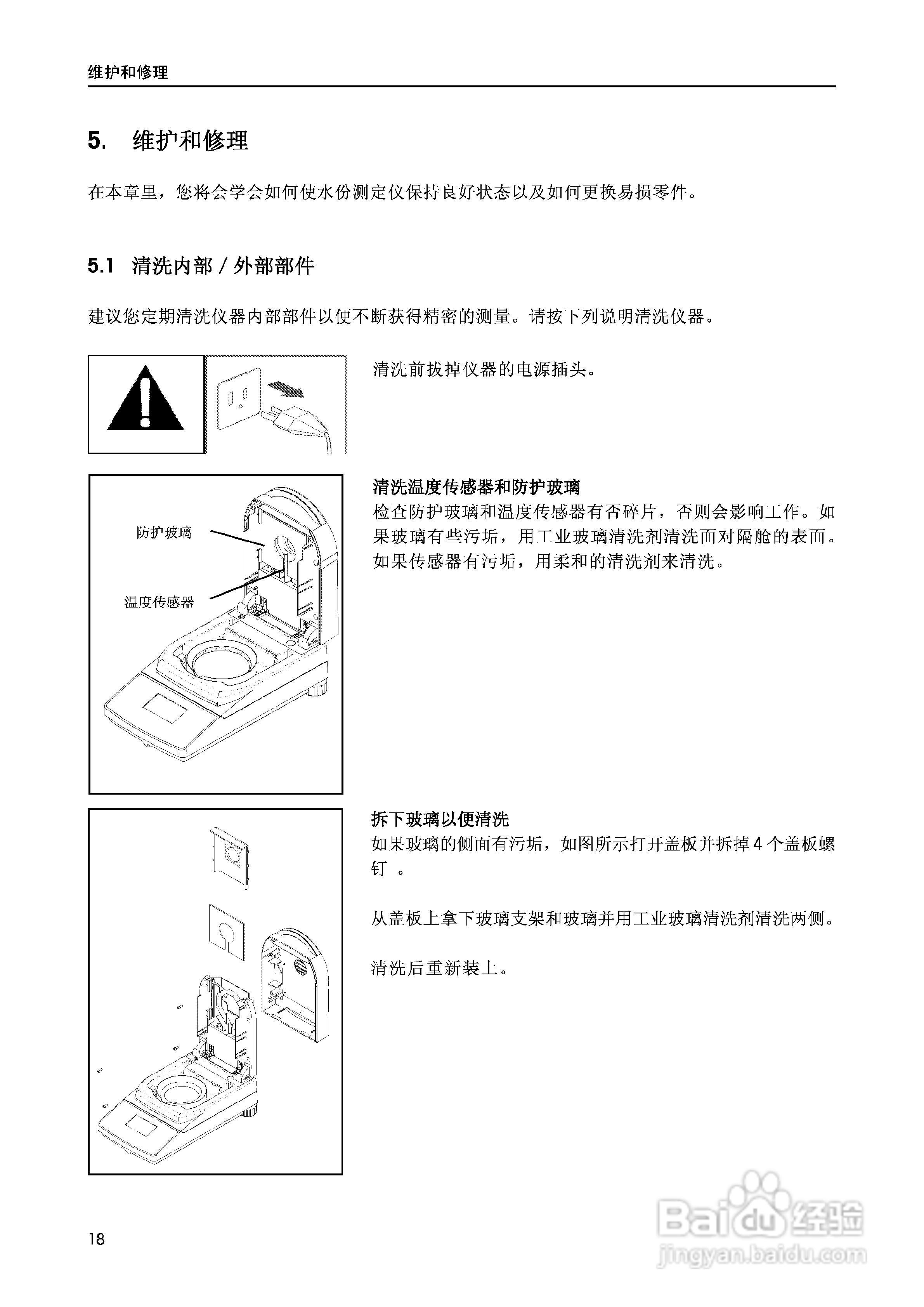 维护和修理

5. 维护和修理

在本章里，您将会学会如何使水份测定仪保持良好状态以及如何更换易损零件。

5.1 清洗内部 / 外部部件

建议您定期清洗仪器内部部件以便不断获得精密的测量。请按下列说明清洗仪器。

清洗前拔掉仪器的电源插头。

防护玻璃

温度传感器

清洗温度传感器和防护玻璃
检查防护玻璃和温度传感器有否碎片，否则会影响工作。如果玻璃有些污垢，用工业玻璃清洗剂清洗面对隔舱的表面。如果传感器有污垢，用柔和的清洗剂来清洗。

拆下玻璃以便清洗
如果玻璃的侧面有污垢，如图所示打开盖板并拆掉 4 个盖板螺钉 。

从盖板上拿下玻璃支架和玻璃并用工业玻璃清洗剂清洗两侧。

清洗后重新装上。

18

Baidu 经验
jingyan.baidu.com