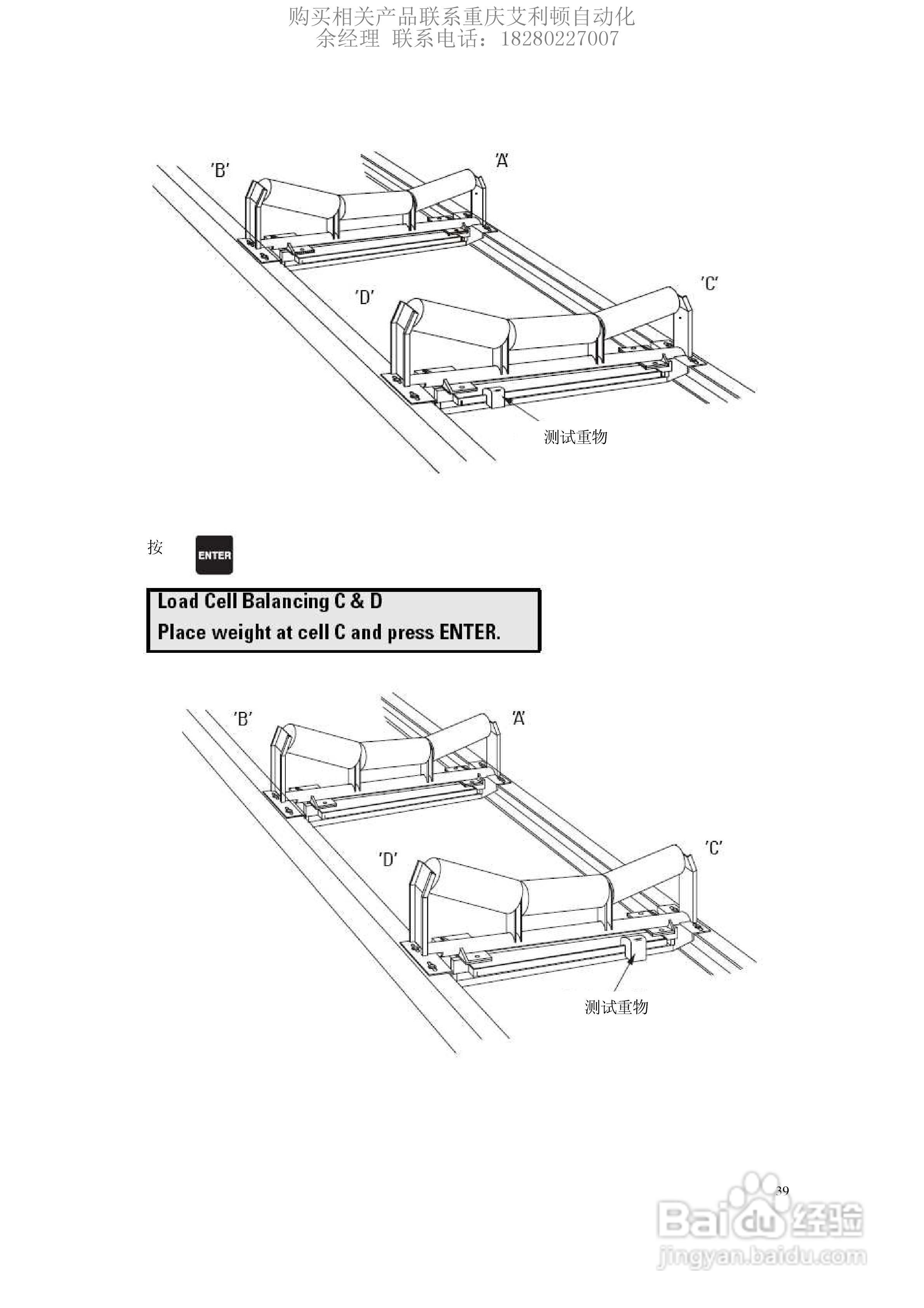 购买相关产品联系重庆艾利顿自动化
余经理 联系电话：18280227007

'B'
'A'
'D'
'C'
测试重物

按 ENTER

Load Cell Balancing C & D
Place weight at cell C and press ENTER.

'B'
'A'
'D'
'C'
测试重物

39

Baidu 经验
jingyan.baidu.com