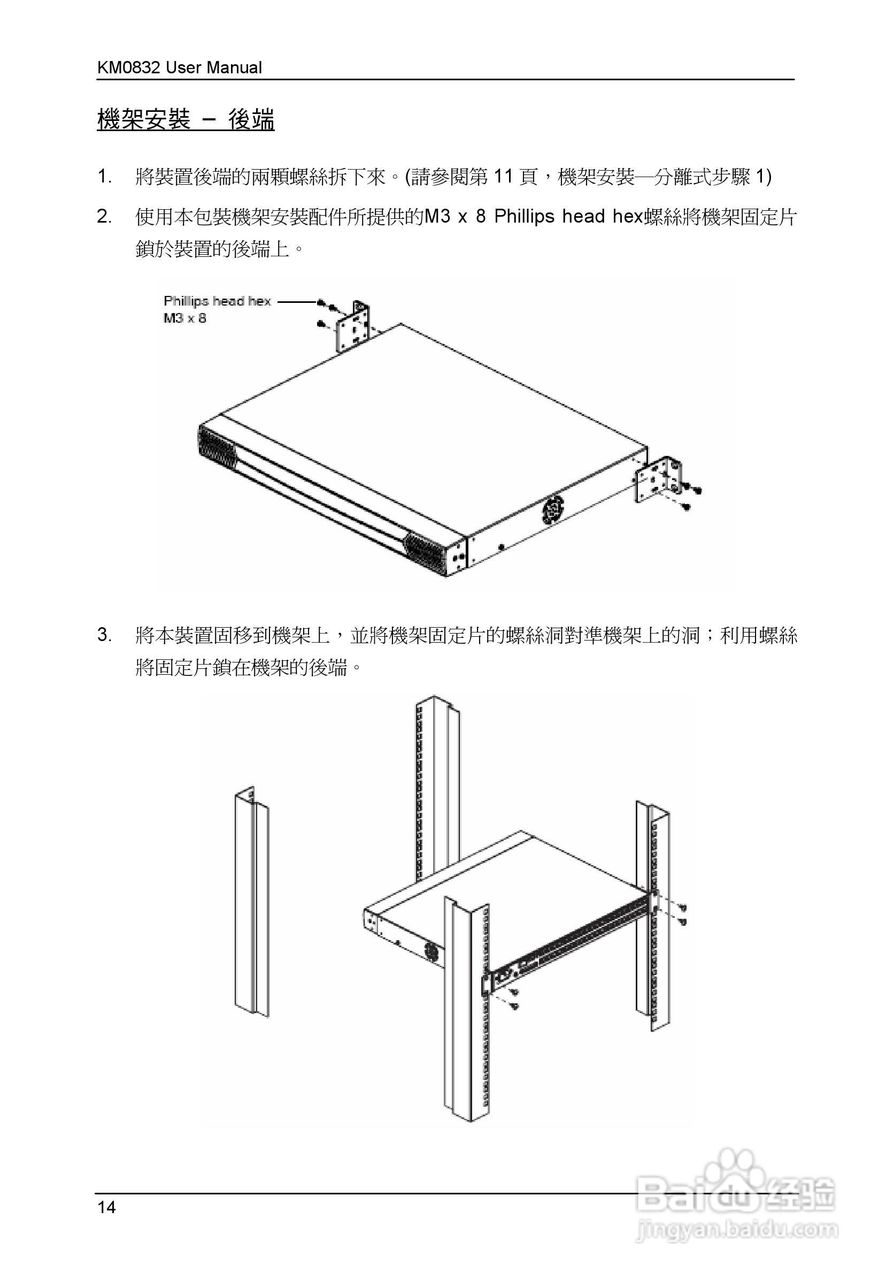 KM0832 User Manual

機架安裝 – 後端

1. 將裝置後端的兩顆螺絲拆下來。(請參閱第 11 頁，機架安裝—分離式步驟 1)

2. 使用本包裝機架安裝配件所提供的M3 x 8 Phillips head hex螺絲將機架固定片鎖於裝置的後端上。

Phillips head hex
M3 x 8

3. 將本裝置固移到機架上，並將機架固定片的螺絲洞對準機架上的洞；利用螺絲將固定片鎖在機架的後端。

14

Baidu 经验
jingyan.baidu.com