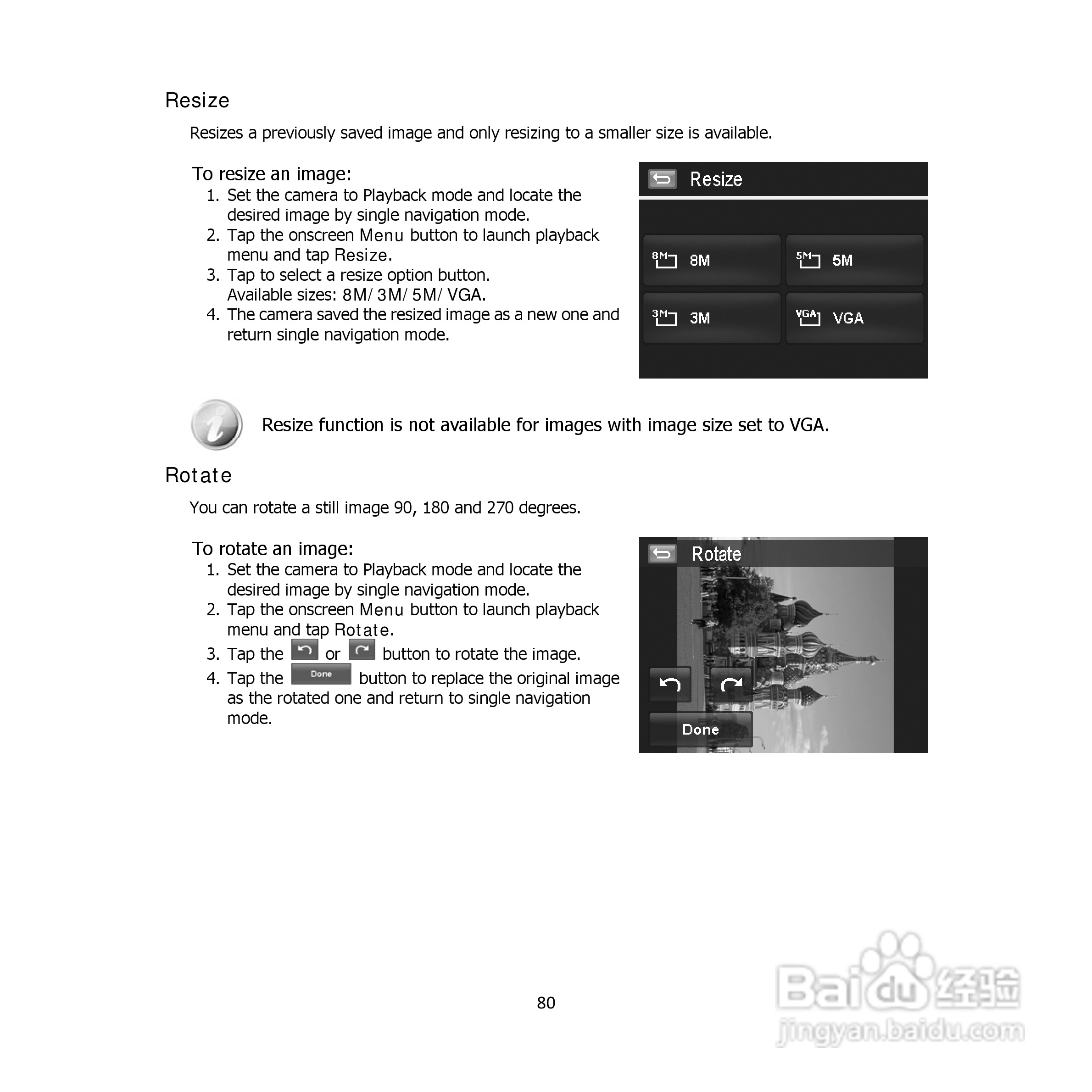 Resize

Resizes a previously saved image and only resizing to a smaller size is available.

To resize an image:
1. Set the camera to Playback mode and locate the desired image by single navigation mode.
2. Tap the onscreen Menu button to launch playback menu and tap Resize.
3. Tap to select a resize option button. Available sizes: 8M/ 3M/ 5M/ VGA.
4. The camera saved the resized image as a new one and return single navigation mode.

Resize

8M 8M
5M 5M
3M 3M
VGA VGA

Resize function is not available for images with image size set to VGA.

Rotate

You can rotate a still image 90, 180 and 270 degrees.

To rotate an image:
1. Set the camera to Playback mode and locate the desired image by single navigation mode.
2. Tap the onscreen Menu button to launch playback menu and tap Rotate.
3. Tap the or button to rotate the image.
4. Tap the Done button to replace the original image as the rotated one and return to single navigation mode.

Rotate

Done

80

Baidu 经验
jingyan.baidu.com