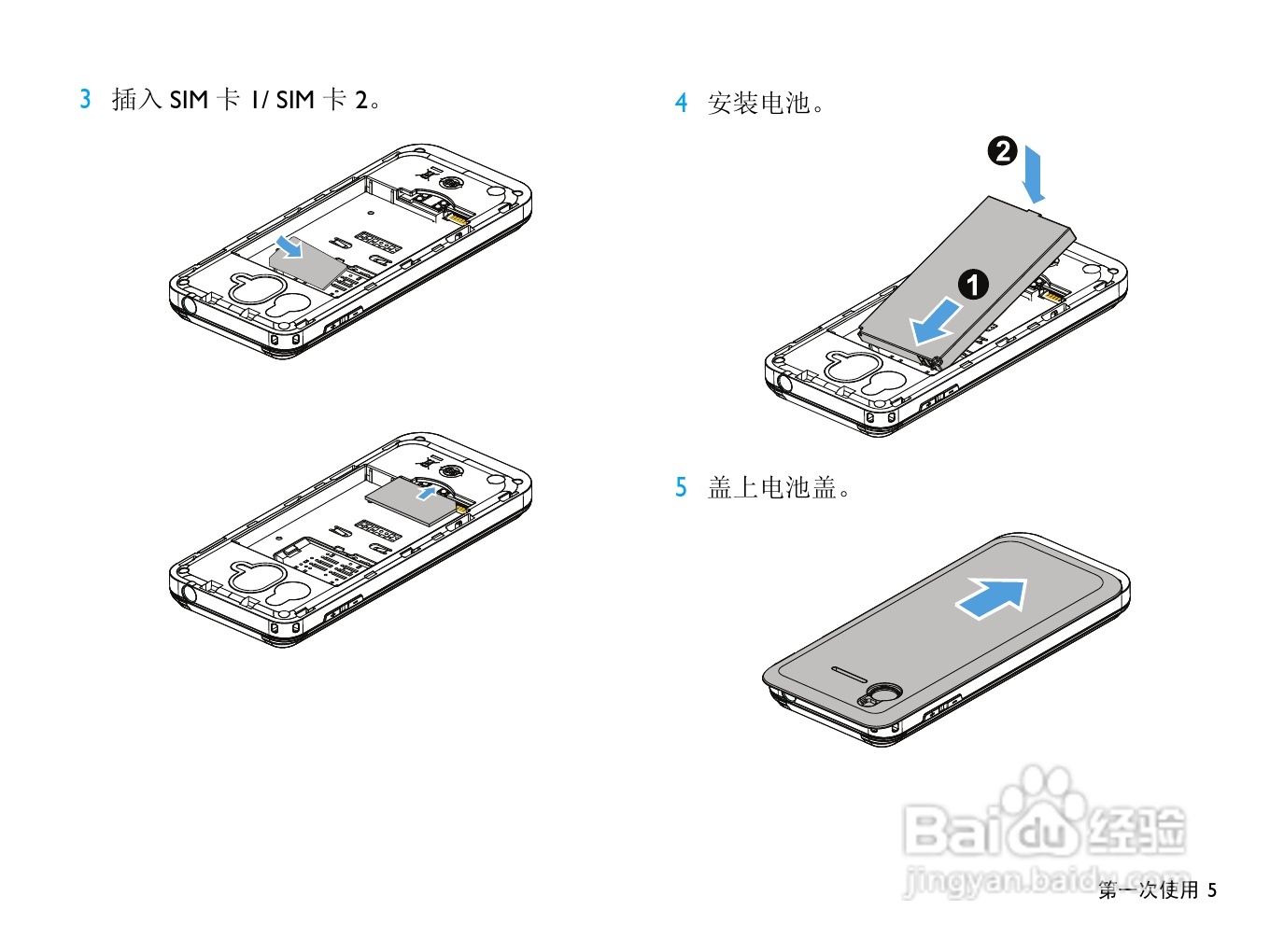 3 插入 SIM 卡 1/ SIM 卡 2。

4 安装电池。

2

1

5 盖上电池盖。

Baidu 经验
jingyan.baidu.com

第一次使用 5