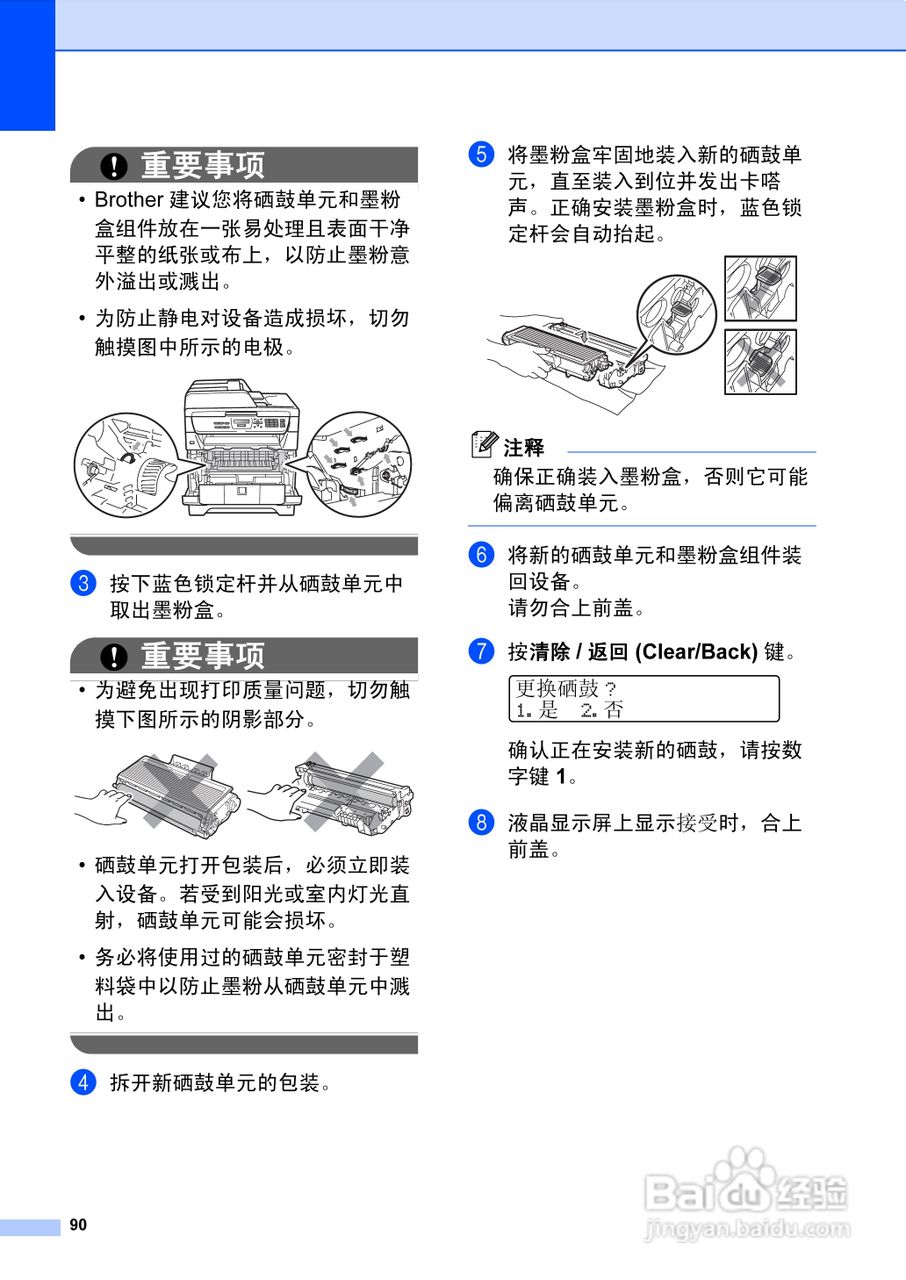 重要事项

• Brother 建议您将硒鼓单元和墨粉盒组件放在一张易处理且表面干净平整的纸张或布上，以防止墨粉意外溢出或溅出。

• 为防止静电对设备造成损坏，切勿触摸图中所示的电极。

3 按下蓝色锁定杆并从硒鼓单元中取出墨粉盒。

重要事项

• 为避免出现打印质量问题，切勿触摸下图所示的阴影部分。

• 硒鼓单元打开包装后，必须立即装入设备。若受到阳光或室内灯光直射，硒鼓单元可能会损坏。

• 务必将使用过的硒鼓单元密封于塑料袋中以防止墨粉从硒鼓单元中溅出。

4 拆开新硒鼓单元的包装。

5 将墨粉盒牢固地装入新的硒鼓单元，直至装入到位并发出卡嗒声。正确安装墨粉盒时，蓝色锁定杆会自动抬起。

注释

确保正确装入墨粉盒，否则它可能偏离硒鼓单元。

6 将新的硒鼓单元和墨粉盒组件装回设备。
请勿合上前盖。

7 按清除 / 返回 (Clear/Back) 键。

更换硒鼓？
1.是 2.否

确认正在安装新的硒鼓，请按数字键 1。

8 液晶显示屏上显示接受时，合上前盖。

90

Baidu经验
jingyan.baidu.com