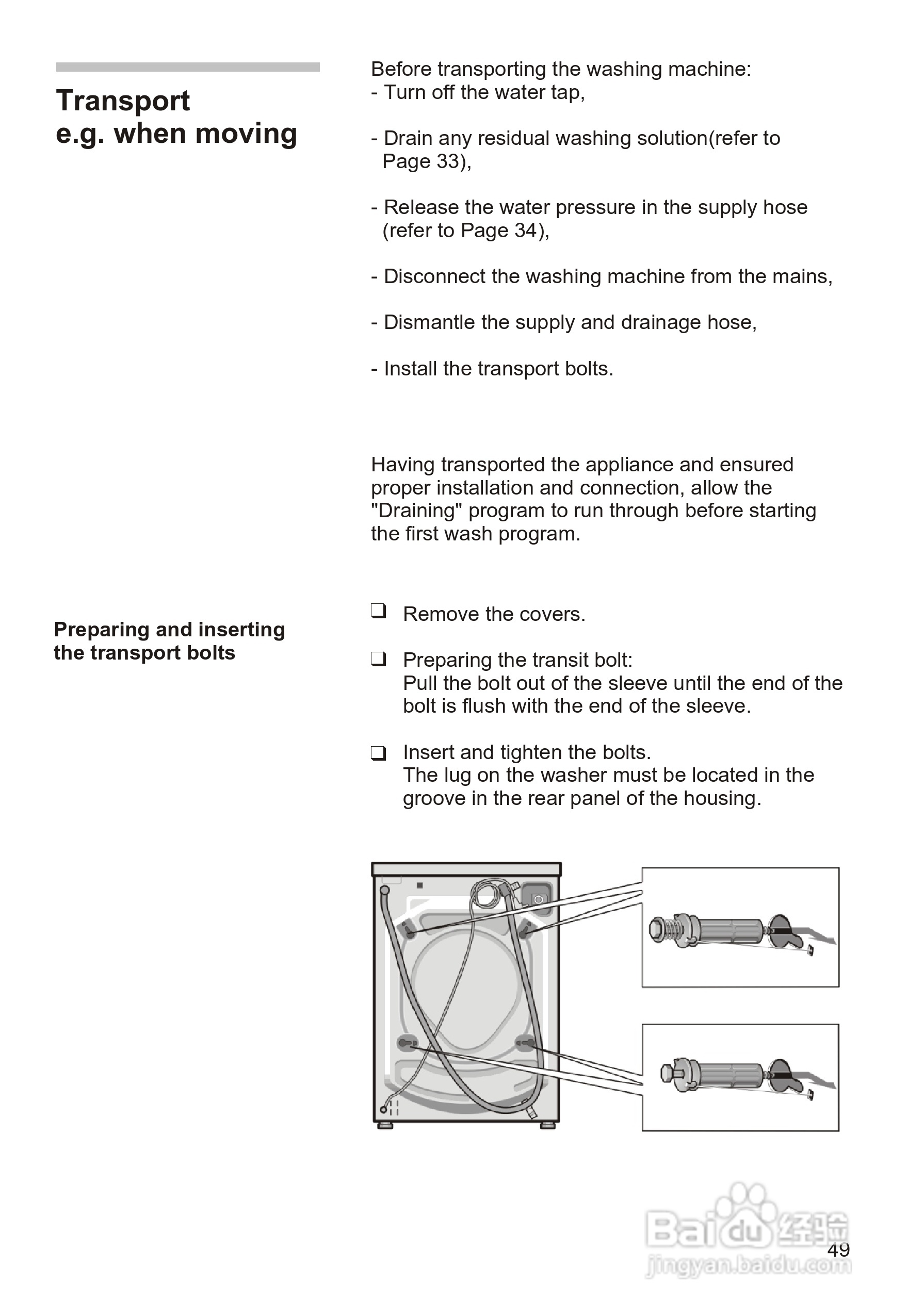 Transport
e.g. when moving

Before transporting the washing machine:
- Turn off the water tap,

- Drain any residual washing solution(refer to Page 33),

- Release the water pressure in the supply hose (refer to Page 34),

- Disconnect the washing machine from the mains,

- Dismantle the supply and drainage hose,

- Install the transport bolts.

Having transported the appliance and ensured proper installation and connection, allow the "Draining" program to run through before starting the first wash program.

Preparing and inserting the transport bolts

❑ Remove the covers.

❑ Preparing the transit bolt:
Pull the bolt out of the sleeve until the end of the bolt is flush with the end of the sleeve.

❑ Insert and tighten the bolts.
The lug on the washer must be located in the groove in the rear panel of the housing.

Baidu 经验
jingyan.baidu.com

49