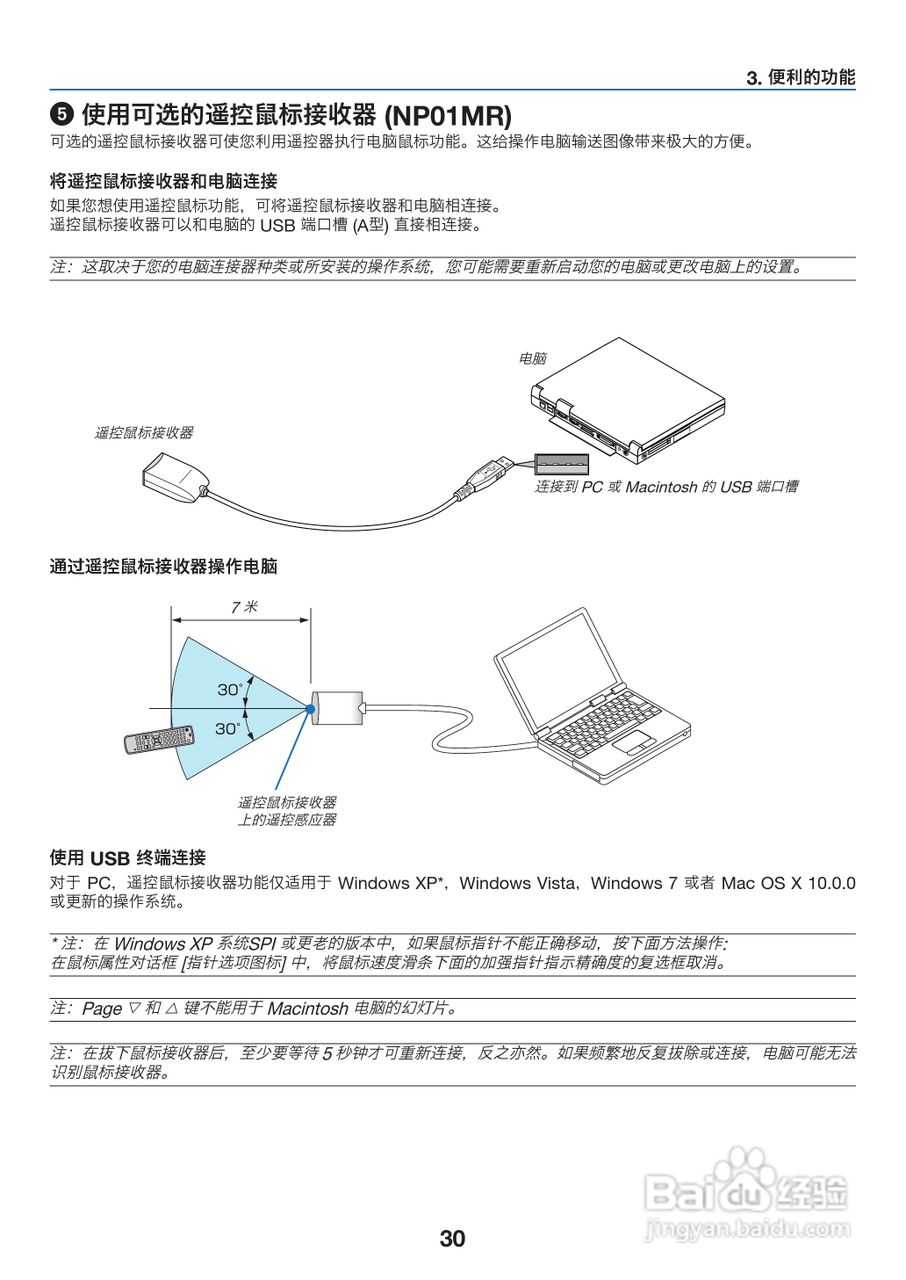 3. 便利的功能

❺ 使用可选的遥控鼠标接收器 (NP01MR)

可选的遥控鼠标接收器可使您利用遥控器执行电脑鼠标功能。这给操作电脑输送图像带来极大的方便。

将遥控鼠标接收器和电脑连接

如果您想使用遥控鼠标功能，可将遥控鼠标接收器和电脑相连接。
遥控鼠标接收器可以和电脑的 USB 端口槽 (A型) 直接相连接。

注：这取决于您的电脑连接器种类或所安装的操作系统，您可能需要重新启动您的电脑或更改电脑上的设置。

电脑

遥控鼠标接收器

连接到 PC 或 Macintosh 的 USB 端口槽

通过遥控鼠标接收器操作电脑

7 米

30°

30°

遥控鼠标接收器
上的遥控感应器

使用 USB 终端连接

对于 PC，遥控鼠标接收器功能仅适用于 Windows XP*，Windows Vista，Windows 7 或者 Mac OS X 10.0.0 或更新的操作系统。

* 注：在 Windows XP 系统SPI 或更老的版本中，如果鼠标指针不能正确移动，按下面方法操作：
在鼠标属性对话框 [指针选项图标] 中，将鼠标速度滑条下面的加强指针指示精确度的复选框取消。

注：Page ▽ 和 △ 键不能用于 Macintosh 电脑的幻灯片。

注：在拔下鼠标接收器后，至少要等待 5 秒钟才可重新连接，反之亦然。如果频繁地反复拔除或连接，电脑可能无法识别鼠标接收器。

Baidu 经验
jingyan.baidu.com

30