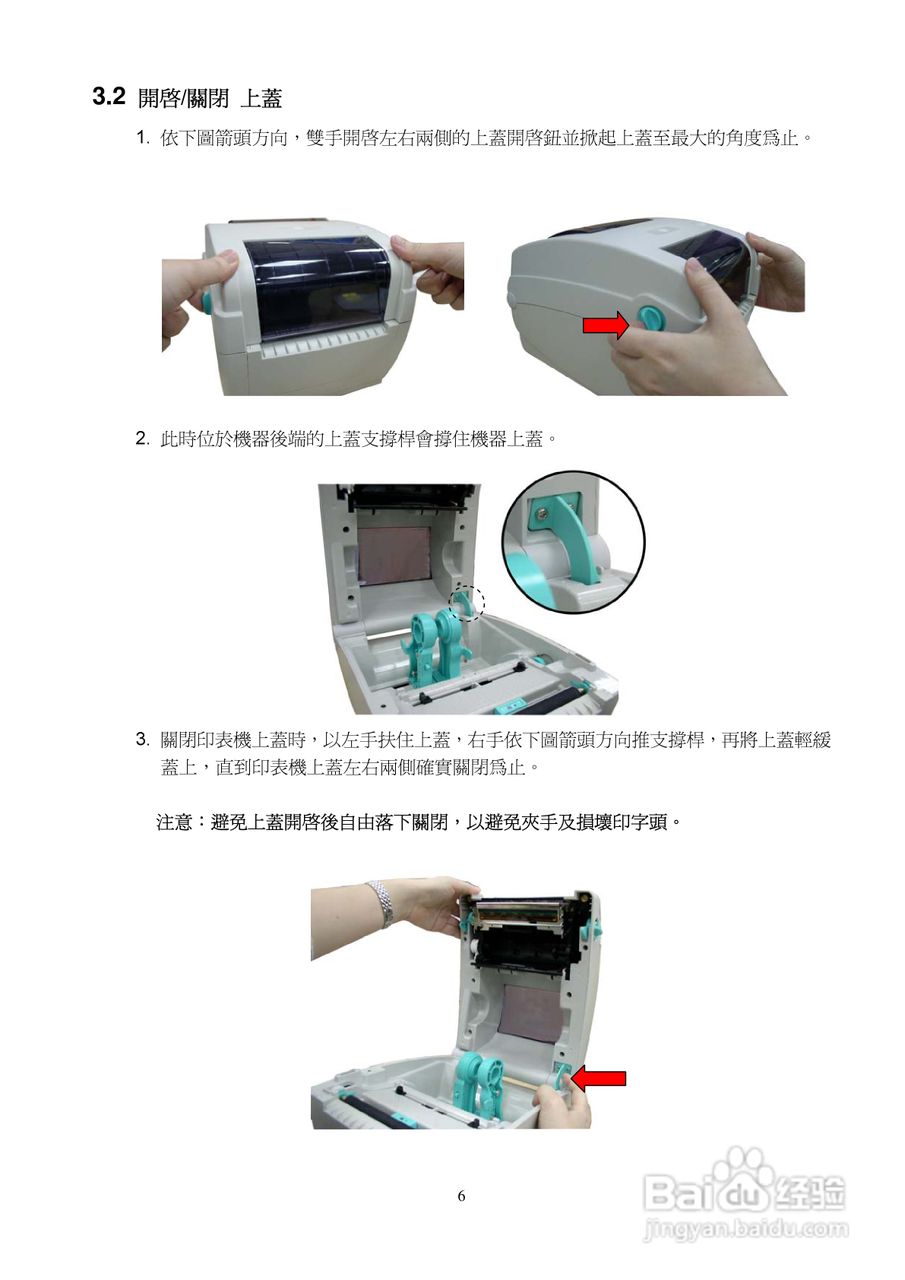 3.2 開啓/關閉 上蓋

1. 依下圖箭頭方向，雙手開啓左右兩側的上蓋開啓鈕並掀起上蓋至最大的角度爲止。

2. 此時位於機器後端的上蓋支撐桿會撐住機器上蓋。

3. 關閉印表機上蓋時，以左手扶住上蓋，右手依下圖箭頭方向推支撐桿，再將上蓋輕緩蓋上，直到印表機上蓋左右兩側確實關閉爲止。

注意：避免上蓋開啓後自由落下關閉，以避免夾手及損壞印字頭。

6

Baidu 经验
jingyan.baidu.com