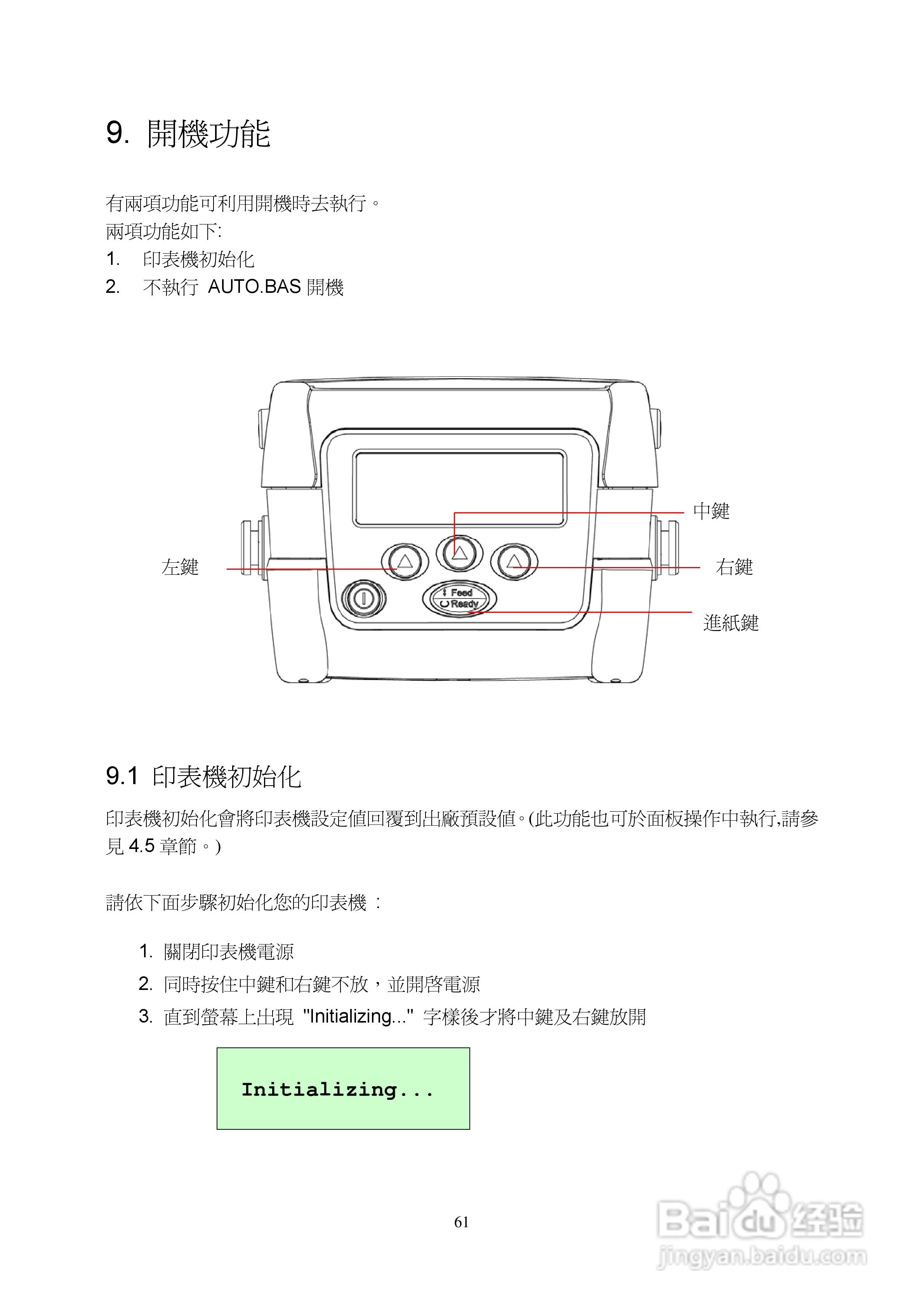 9. 開機功能

有兩項功能可利用開機時去執行。
兩項功能如下:
1. 印表機初始化
2. 不執行 AUTO.BAS 開機

中鍵
左鍵
右鍵
Feed
Ready
進紙鍵

9.1 印表機初始化

印表機初始化會將印表機設定值回覆到出廠預設值。(此功能也可於面板操作中執行,請參見 4.5 章節。)

請依下面步驟初始化您的印表機 :

1. 關閉印表機電源
2. 同時按住中鍵和右鍵不放，並開啓電源
3. 直到螢幕上出現 "Initializing..." 字樣後才將中鍵及右鍵放開

Initializing...

61

Baidu 经验
jingyan.baidu.com